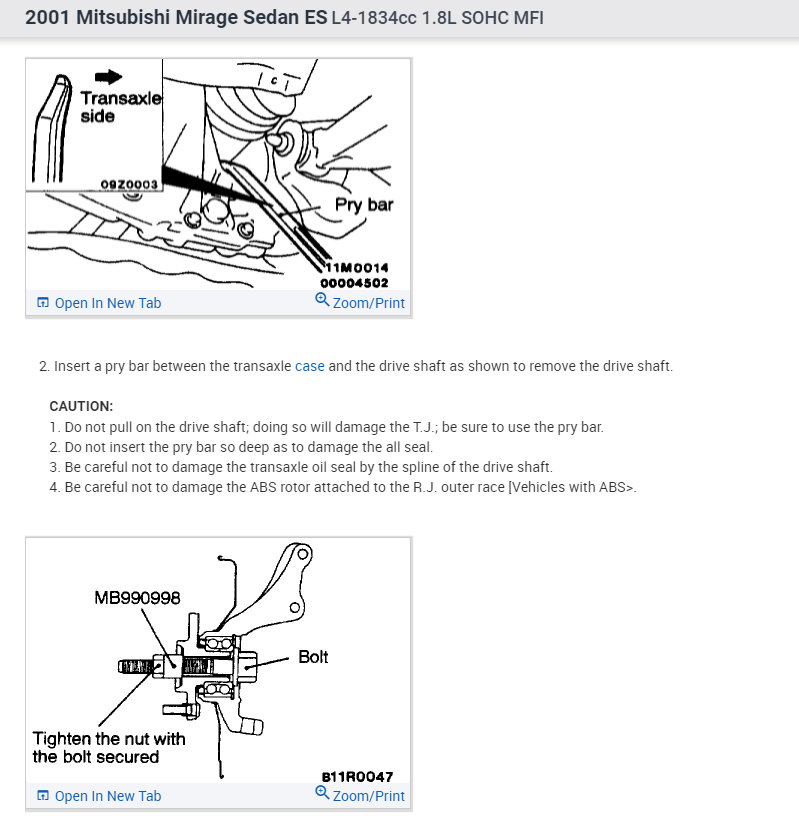 2001 Mitsubishi Mirage Sedan ES L4-1834cc 1.8L SOHC MFI

Transaxle side

09Z0003

Pry bar

11M0014
00004502

Open In New Tab
Zoom/Print

2. Insert a pry bar between the transaxle case and the drive shaft as shown to remove the drive shaft.

CAUTION:
1. Do not pull on the drive shaft; doing so will damage the T.J.; be sure to use the pry bar.
2. Do not insert the pry bar so deep as to damage the all seal.
3. Be careful not to damage the transaxle oil seal by the spline of the drive shaft.
4. Be careful not to damage the ABS rotor attached to the R.J. outer race [Vehicles with ABS>.

MB990998

Bolt

Tighten the nut with the bolt secured

B11R0047

Open In New Tab
Zoom/Print