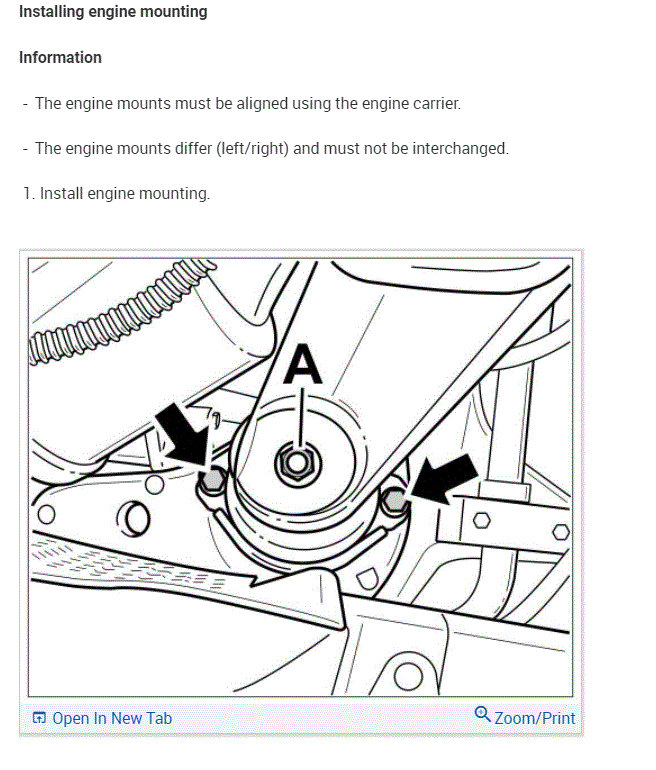 Installing engine mounting

Information

- The engine mounts must be aligned using the engine carrier.

- The engine mounts differ (left/right) and must not be interchanged.

1. Install engine mounting.

A

Open In New Tab

Zoom/Print