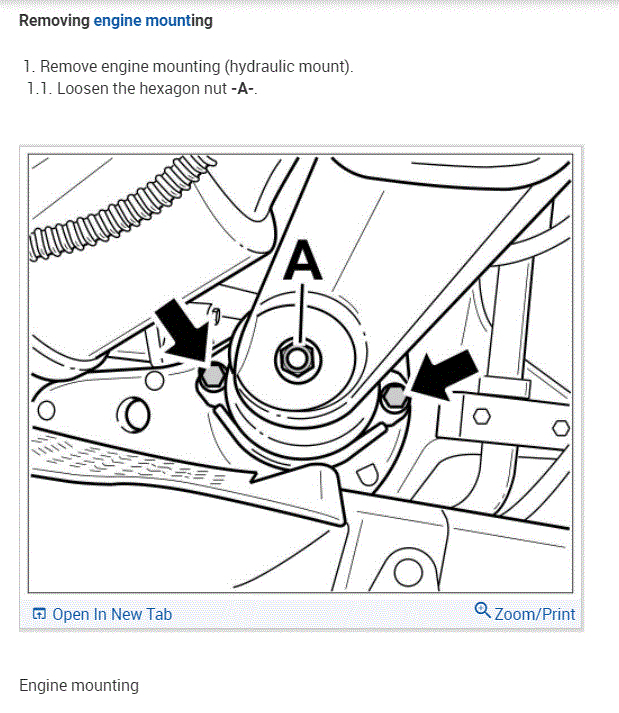 Removing engine mounting

1. Remove engine mounting (hydraulic mount).
1.1. Loosen the hexagon nut -A-.

A

Open In New Tab

Zoom/Print

Engine mounting