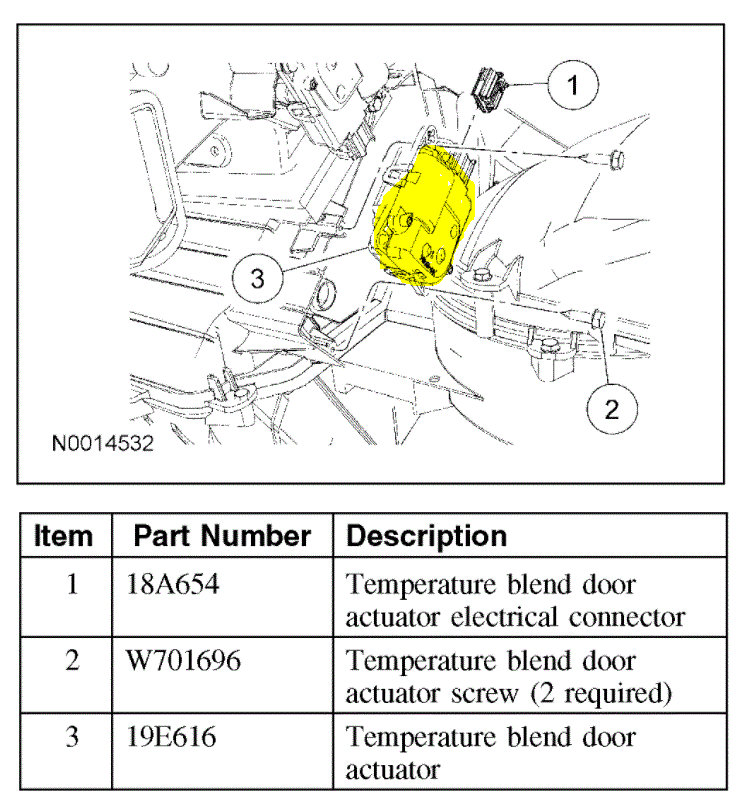 1

3

2

N0014532

| Item | Part Number | Description |
|---|---|---|
| 1 | 18A654 | Temperature blend door actuator electrical connector |
| 2 | W701696 | Temperature blend door actuator screw (2 required) |
| 3 | 19E616 | Temperature blend door actuator |