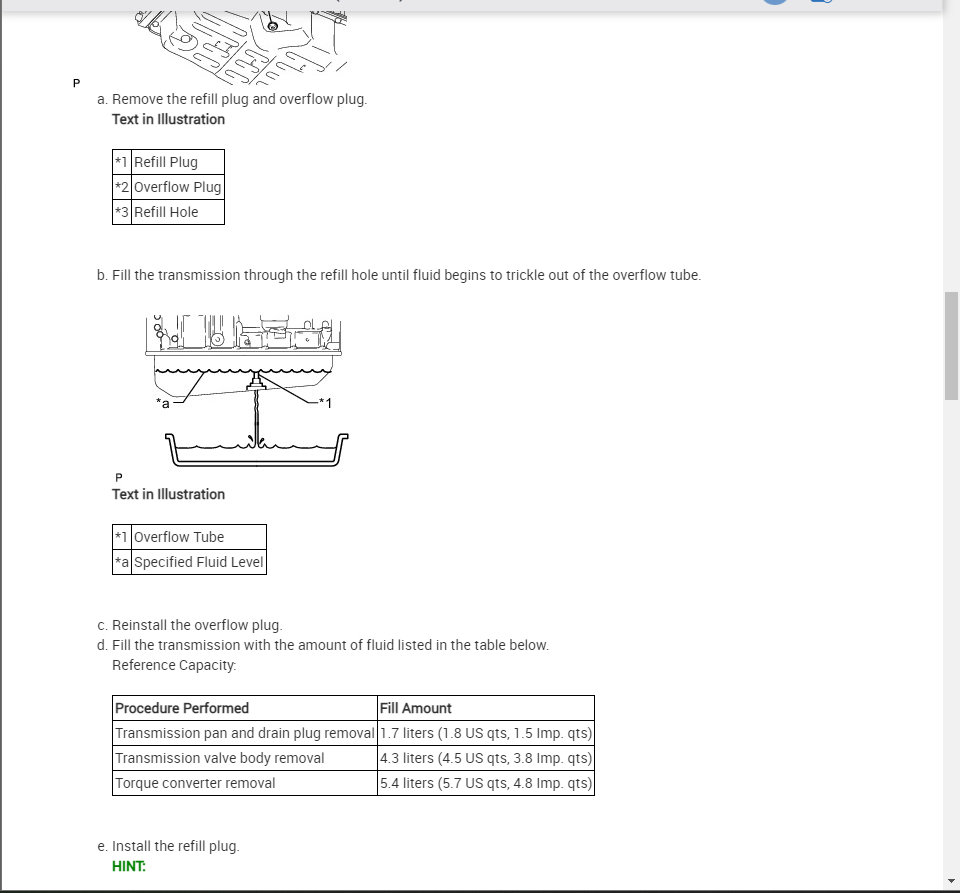 P

a. Remove the refill plug and overflow plug.

Text in Illustration

| *1 | Refill Plug |
|---|---|
| *2 | Overflow Plug |
| *3 | Refill Hole |

b. Fill the transmission through the refill hole until fluid begins to trickle out of the overflow tube.

*a

*1

P

Text in Illustration

| *1 | Overflow Tube |
|---|---|
| *a | Specified Fluid Level |

c. Reinstall the overflow plug.

d. Fill the transmission with the amount of fluid listed in the table below.

Reference Capacity:

| Procedure Performed | Fill Amount |
|---|---|
| Transmission pan and drain plug removal | 1.7 liters (1.8 US qts, 1.5 Imp. qts) |
| Transmission valve body removal | 4.3 liters (4.5 US qts, 3.8 Imp. qts) |
| Torque converter removal | 5.4 liters (5.7 US qts, 4.8 Imp. qts) |

e. Install the refill plug.

HINT: