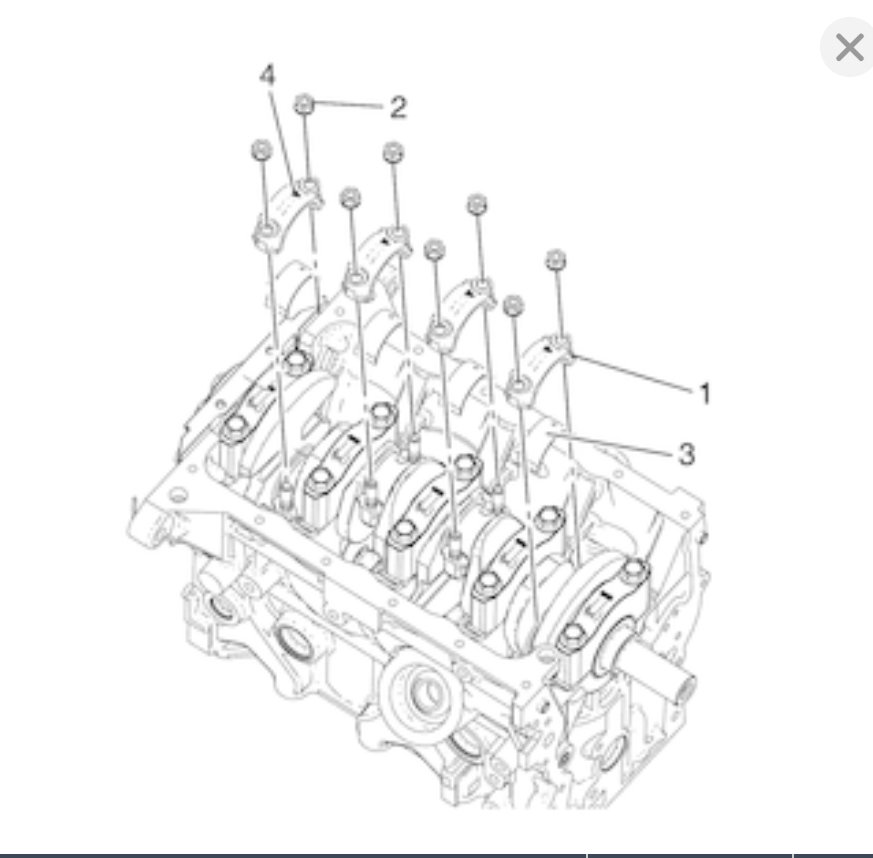 4
2
1
3