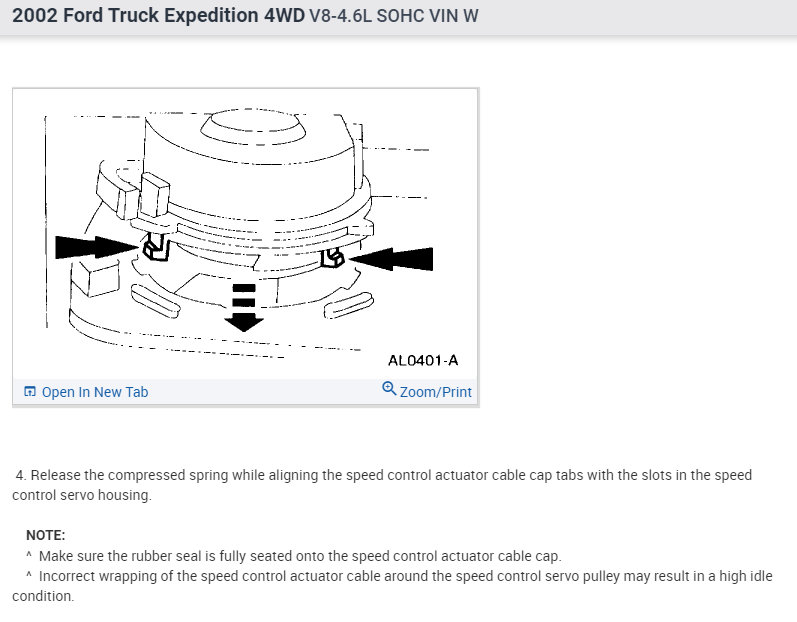 2002 Ford Truck Expedition 4WD V8-4.6L SOHC VIN W

AL0401-A

Open In New Tab

Zoom/Print

4. Release the compressed spring while aligning the speed control actuator cable cap tabs with the slots in the speed control servo housing.

NOTE:

^ Make sure the rubber seal is fully seated onto the speed control actuator cable cap.

^ Incorrect wrapping of the speed control actuator cable around the speed control servo pulley may result in a high idle condition.