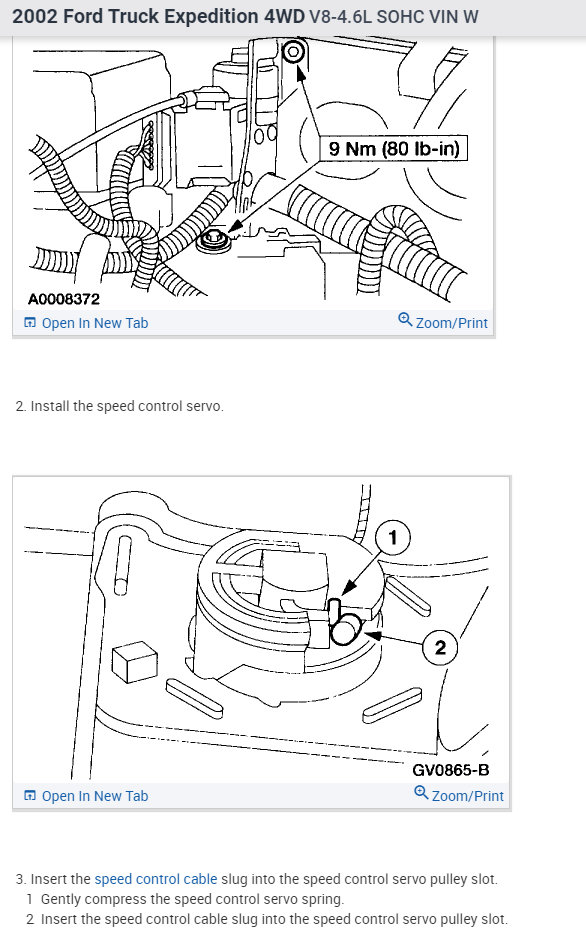 2002 Ford Truck Expedition 4WD V8-4.6L SOHC VIN W

9 Nm (80 lb-in)

A0008372

Open In New Tab

Zoom/Print

2. Install the speed control servo.

1

2

GV0865-B

Open In New Tab

Zoom/Print

3. Insert the speed control cable slug into the speed control servo pulley slot.

1 Gently compress the speed control servo spring.

2 Insert the speed control cable slug into the speed control servo pulley slot.