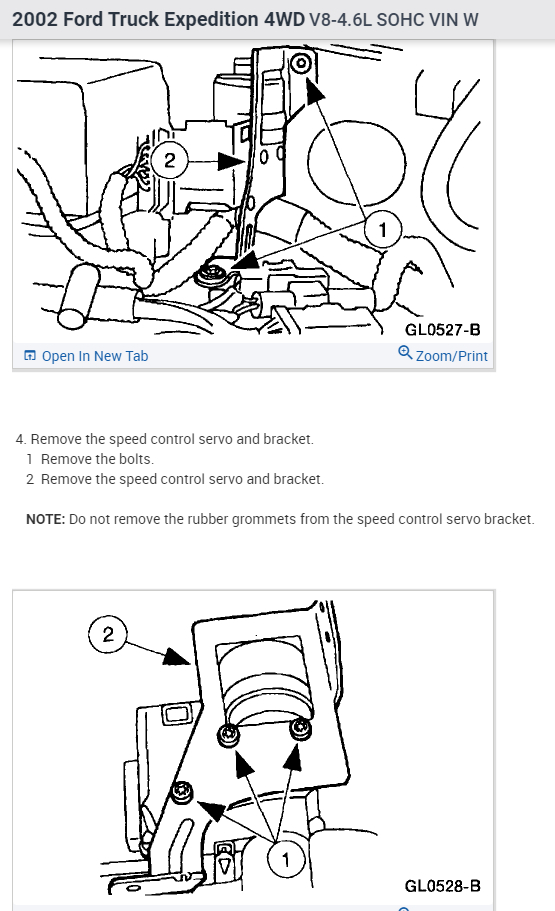 2002 Ford Truck Expedition 4WD V8-4.6L SOHC VIN W

2
1
GL0527-B

Open In New Tab
Zoom/Print

4. Remove the speed control servo and bracket.
1 Remove the bolts.
2 Remove the speed control servo and bracket.

NOTE: Do not remove the rubber grommets from the speed control servo bracket.

2
1
GL0528-B