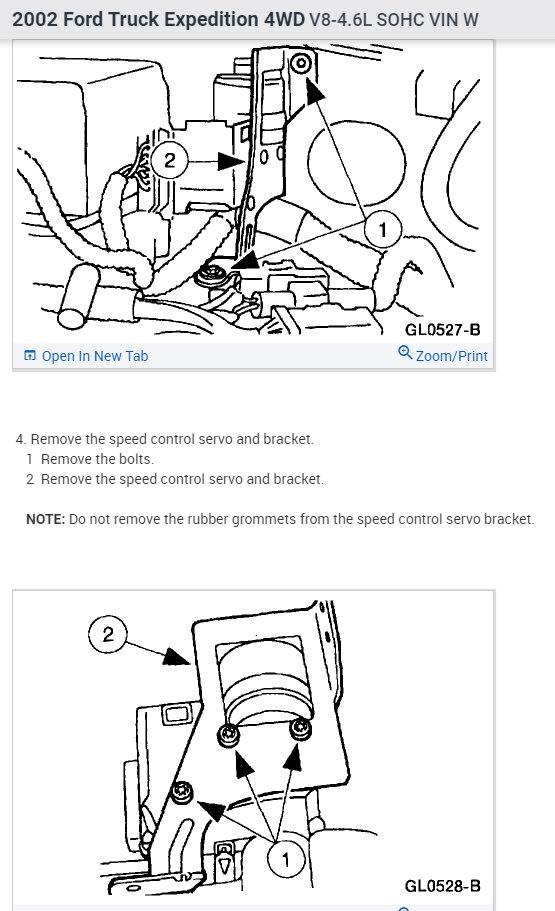 2002 Ford Truck Expedition 4WD V8-4.6L SOHC VIN W

2

1

GL0527-B

Open In New Tab

Zoom/Print

4. Remove the speed control servo and bracket.
1 Remove the bolts.
2 Remove the speed control servo and bracket.

NOTE: Do not remove the rubber grommets from the speed control servo bracket.

2

1

GL0528-B