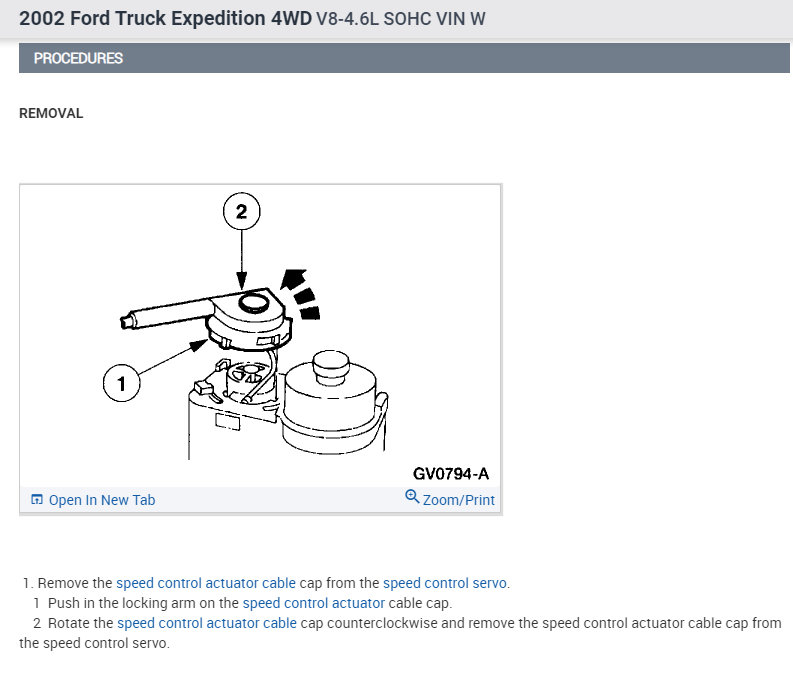 2002 Ford Truck Expedition 4WD V8-4.6L SOHC VIN W

PROCEDURES

REMOVAL

2

1

GV0794-A

Open In New Tab

Zoom/Print

1. Remove the speed control actuator cable cap from the speed control servo.

1 Push in the locking arm on the speed control actuator cable cap.

2 Rotate the speed control actuator cable cap counterclockwise and remove the speed control actuator cable cap from the speed control servo.