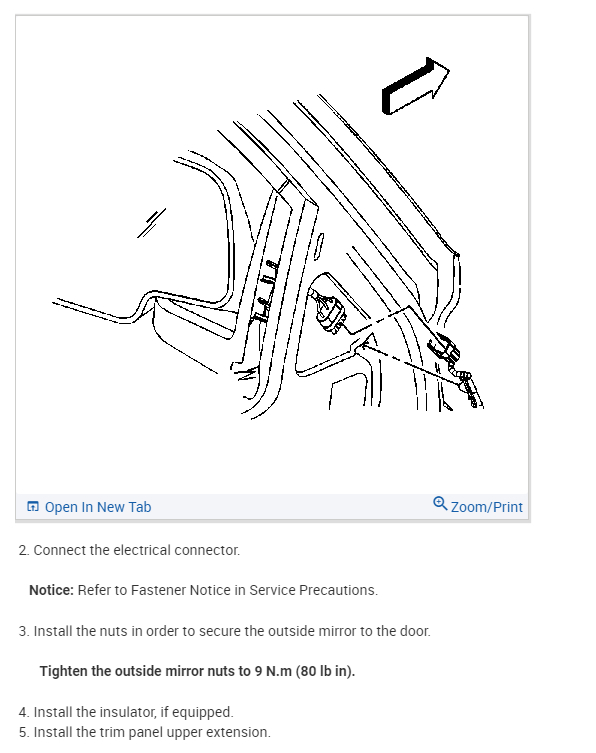 Open In New Tab

Zoom/Print

2. Connect the electrical connector.

Notice: Refer to Fastener Notice in Service Precautions.

3. Install the nuts in order to secure the outside mirror to the door.

Tighten the outside mirror nuts to 9 N.m (80 lb in).

4. Install the insulator, if equipped.
5. Install the trim panel upper extension.