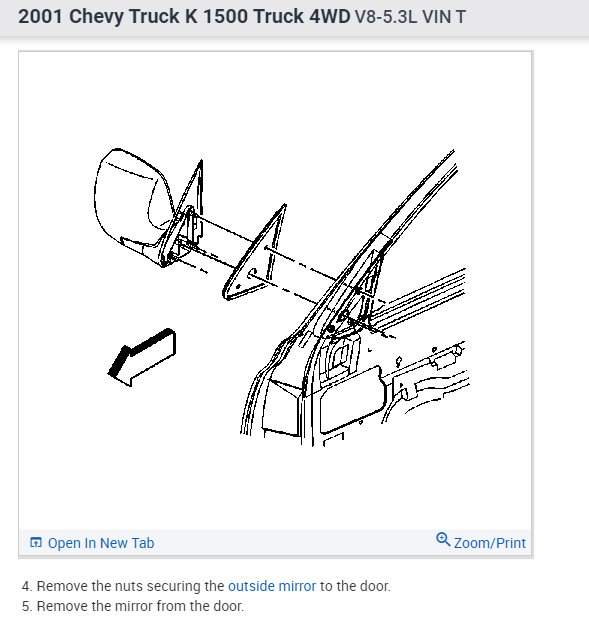 2001 Chevy Truck K 1500 Truck 4WD V8-5.3L VIN T

Open In New Tab

Zoom/Print

4. Remove the nuts securing the outside mirror to the door.
5. Remove the mirror from the door.