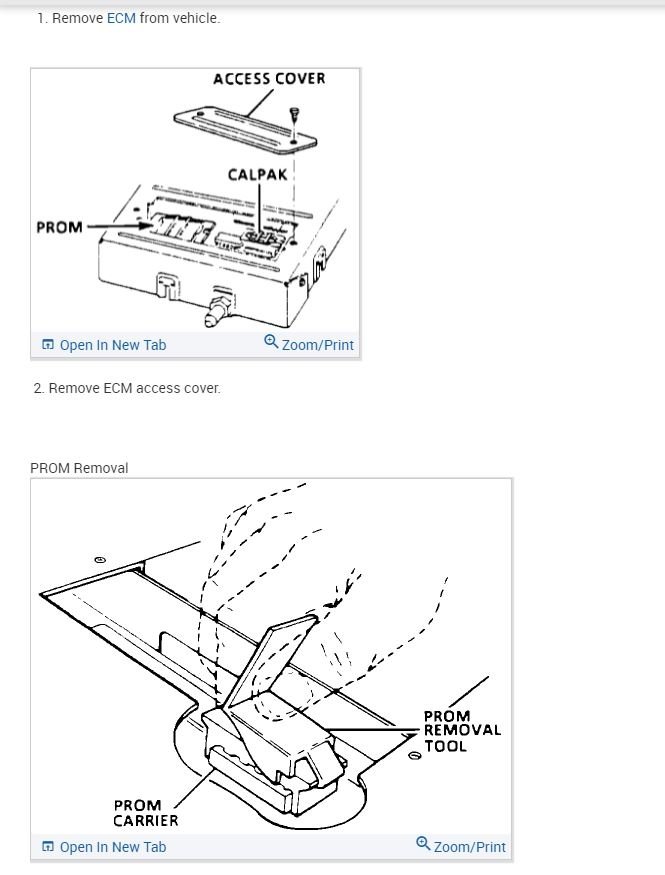 1. Remove ECM from vehicle.

ACCESS COVER

CALPAK

PROM

Open In New Tab

Zoom/Print

2. Remove ECM access cover.

PROM Removal

PROM REMOVAL TOOL

PROM CARRIER

Open In New Tab

Zoom/Print