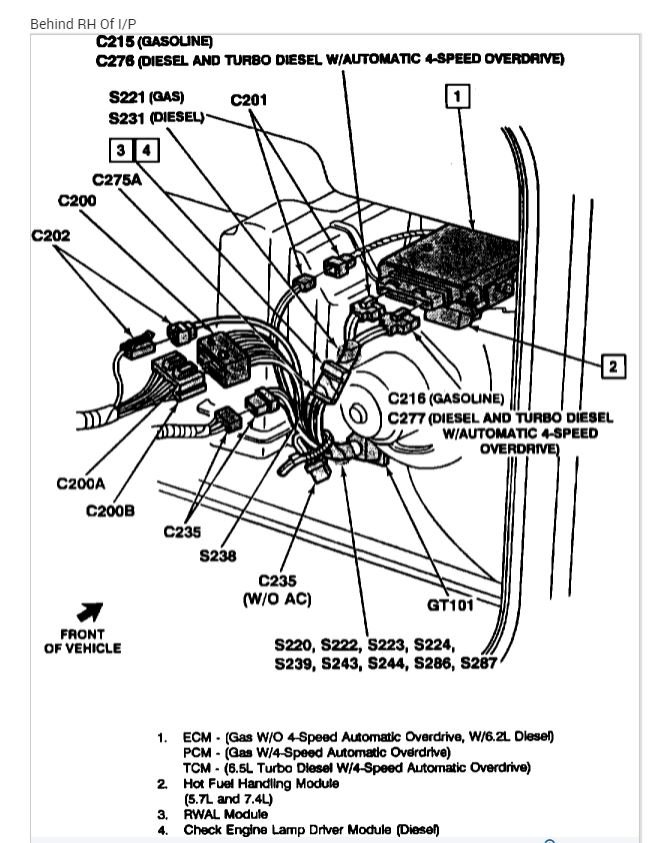 Behind RH Of I/P

C215 (GASOLINE)
C276 (DIESEL AND TURBO DIESEL W/AUTOMATIC 4-SPEED OVERDRIVE)

S221 (GAS)
S231 (DIESEL)

C201

1

3 4

C275A

C200

C202

2

C216 (GASOLINE)
C277 (DIESEL AND TURBO DIESEL W/AUTOMATIC 4-SPEED OVERDRIVE)

C200A

C200B

C235

S238

C235
(W/O AC)

GT101

FRONT
OF VEHICLE

S220, S222, S223, S224,
S239, S243, S244, S286, S287

1. ECM - (Gas W/O 4-Speed Automatic Overdrive, W/6.2L Diesel)
PCM - (Gas W/4-Speed Automatic Overdrive)
TCM - (6.5L Turbo Diesel W/4-Speed Automatic Overdrive)
2. Hot Fuel Handling Module
(5.7L and 7.4L)
3. RWAL Module
4. Check Engine Lamp Driver Module (Diesel)