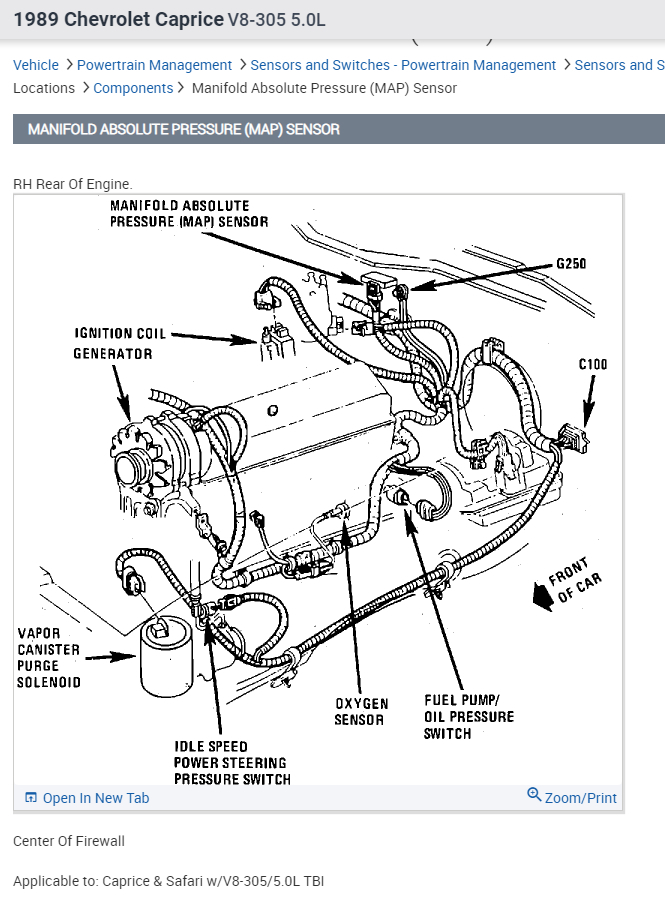 1989 Chevrolet Caprice V8-305 5.0L

Vehicle > Powertrain Management > Sensors and Switches - Powertrain Management > Sensors and S
Locations > Components > Manifold Absolute Pressure (MAP) Sensor

MANIFOLD ABSOLUTE PRESSURE (MAP) SENSOR

RH Rear Of Engine.

MANIFOLD ABSOLUTE PRESSURE (MAP) SENSOR

G250

IGNITION COIL

GENERATOR

C100

FRONT OF CAR

VAPOR CANISTER PURGE SOLENOID

OXYGEN SENSOR

FUEL PUMP/ OIL PRESSURE SWITCH

IDLE SPEED POWER STEERING PRESSURE SWITCH

Open In New Tab

Zoom/Print

Center Of Firewall

Applicable to: Caprice & Safari w/V8-305/5.0L TBI