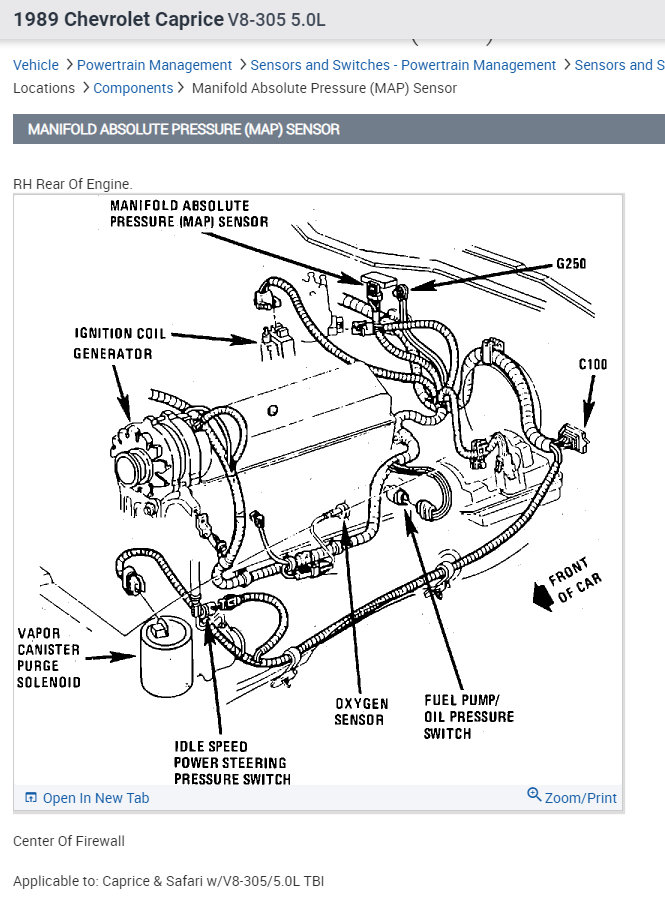 1989 Chevrolet Caprice V8-305 5.0L

Vehicle > Powertrain Management > Sensors and Switches - Powertrain Management > Sensors and S
Locations > Components > Manifold Absolute Pressure (MAP) Sensor

MANIFOLD ABSOLUTE PRESSURE (MAP) SENSOR

RH Rear Of Engine.

MANIFOLD ABSOLUTE PRESSURE (MAP) SENSOR

G250

IGNITION COIL

GENERATOR

C100

FRONT OF CAR

VAPOR CANISTER PURGE SOLENOID

OXYGEN SENSOR

FUEL PUMP/ OIL PRESSURE SWITCH

IDLE SPEED POWER STEERING PRESSURE SWITCH

Open In New Tab

Zoom/Print

Center Of Firewall

Applicable to: Caprice & Safari w/V8-305/5.0L TBI