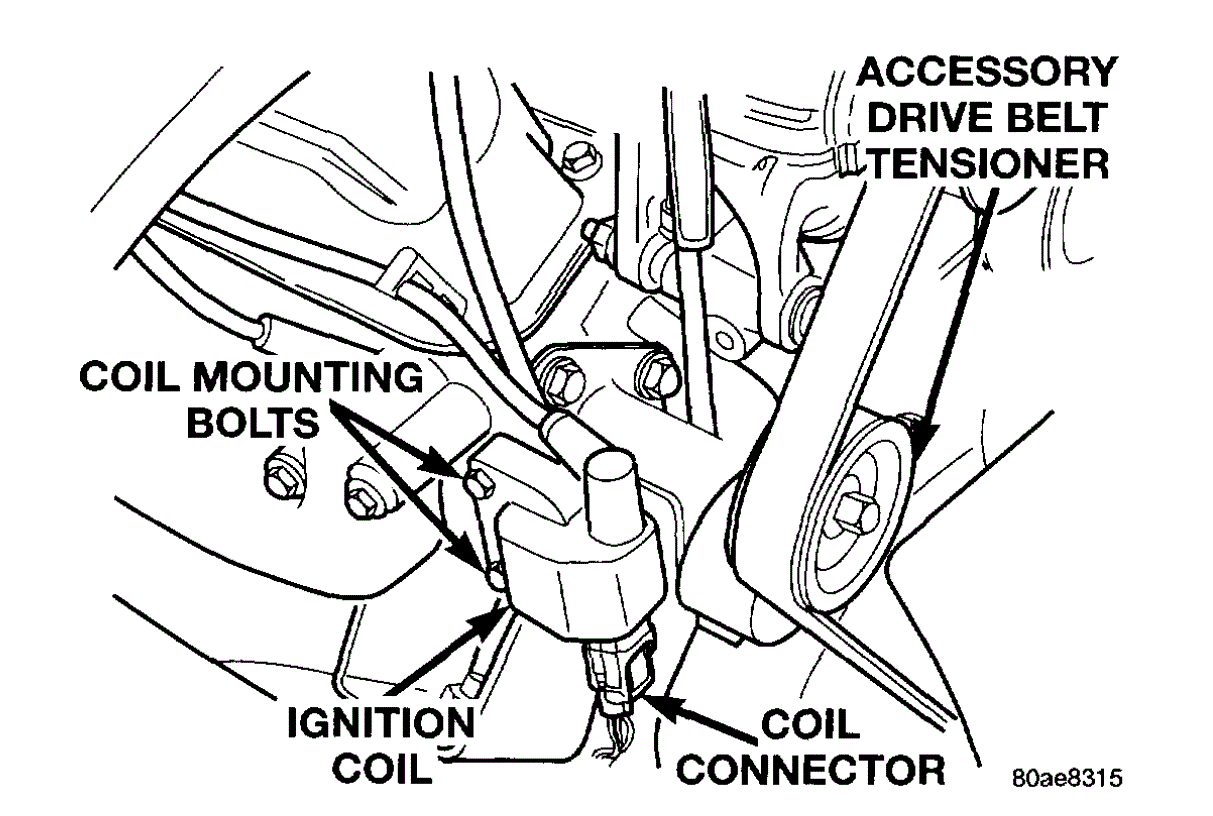 ACCESSORY DRIVE BELT TENSIONER

COIL MOUNTING BOLTS

IGNITION COIL

COIL CONNECTOR

80ae8315