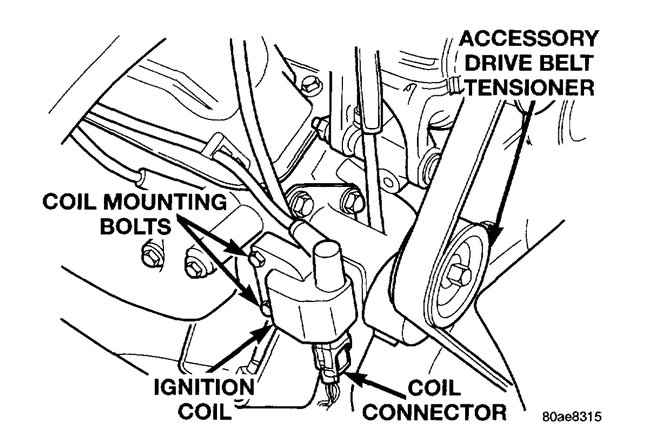 ACCESSORY DRIVE BELT TENSIONER

COIL MOUNTING BOLTS

IGNITION COIL

COIL CONNECTOR

80ae8315