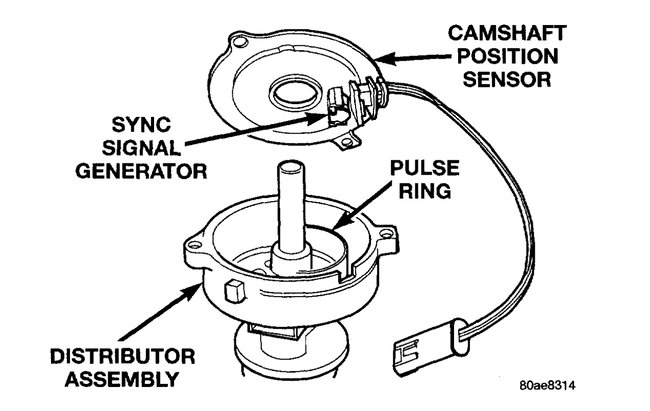 CAMSHAFT POSITION SENSOR

SYNC SIGNAL GENERATOR

PULSE RING

DISTRIBUTOR ASSEMBLY

80ae8314