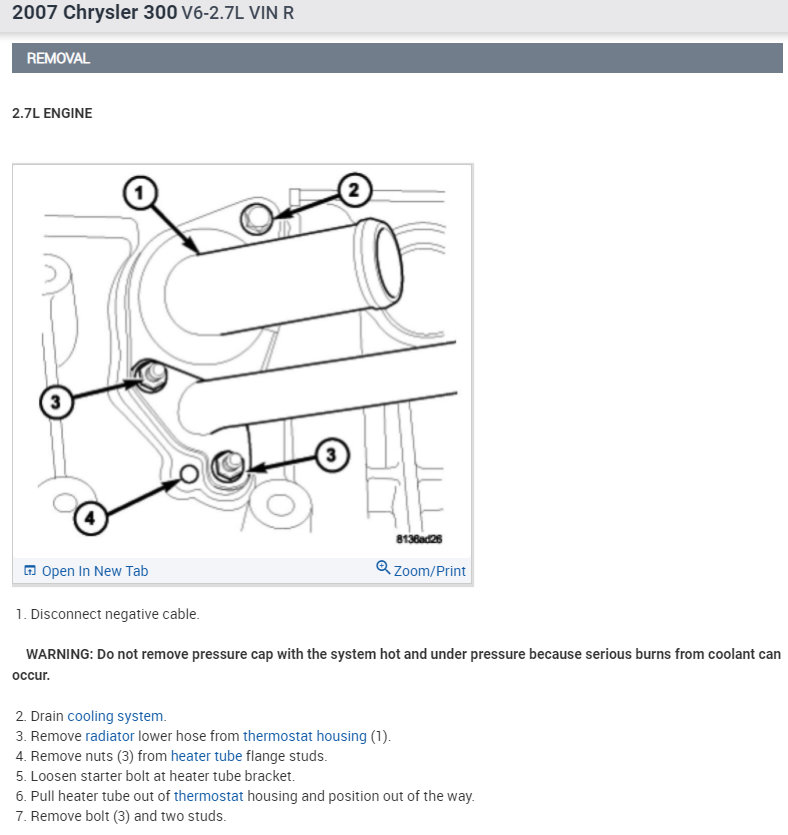 2007 Chrysler 300 V6-2.7L VIN R

REMOVAL

2.7L ENGINE

1
2
3
3
4
8136ad26

Open In New Tab
Zoom/Print

1. Disconnect negative cable.

WARNING: Do not remove pressure cap with the system hot and under pressure because serious burns from coolant can occur.

2. Drain cooling system.
3. Remove radiator lower hose from thermostat housing (1).
4. Remove nuts (3) from heater tube flange studs.
5. Loosen starter bolt at heater tube bracket.
6. Pull heater tube out of thermostat housing and position out of the way.
7. Remove bolt (3) and two studs.