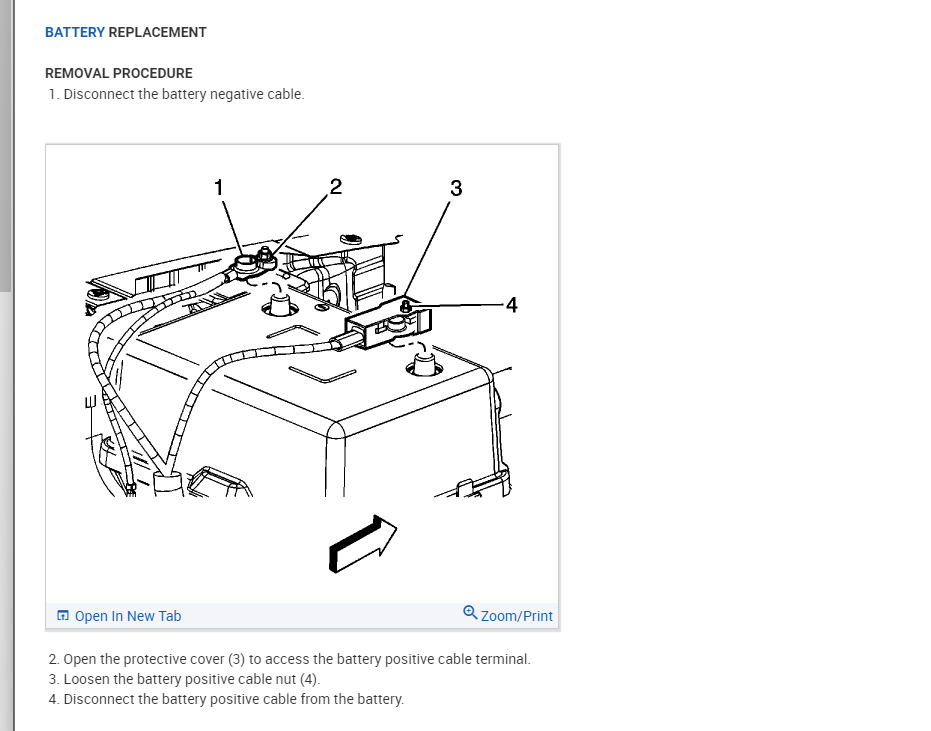 BATTERY REPLACEMENT

REMOVAL PROCEDURE

1. Disconnect the battery negative cable.

1

2

3

4

Open In New Tab

Zoom/Print

2. Open the protective cover (3) to access the battery positive cable terminal.
3. Loosen the battery positive cable nut (4).
4. Disconnect the battery positive cable from the battery.