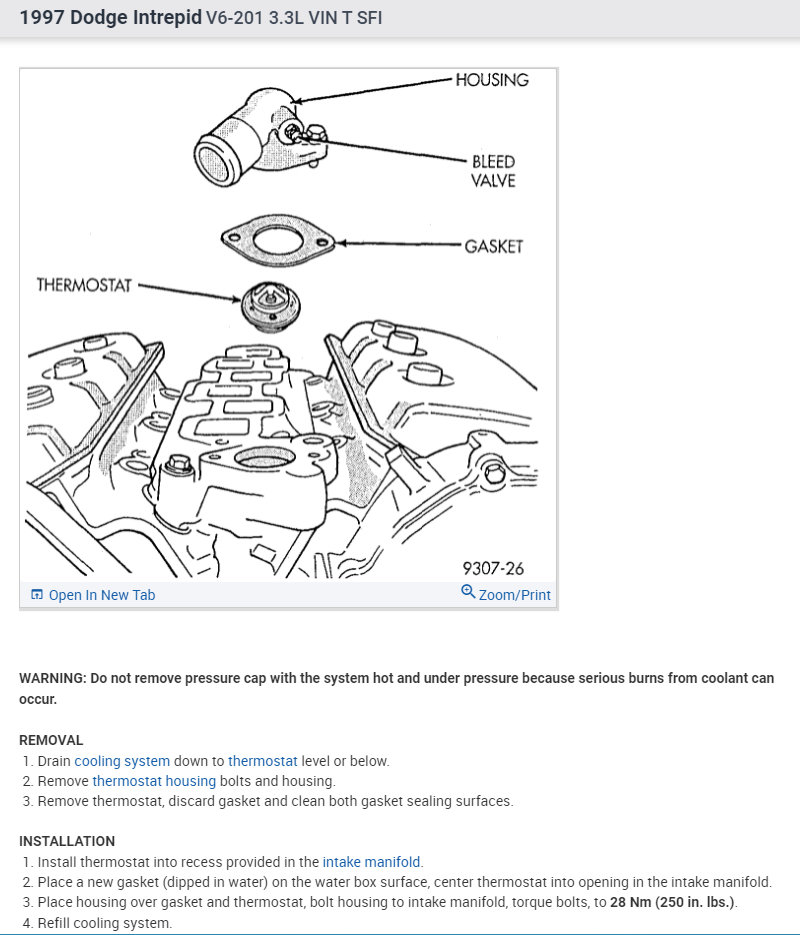 1997 Dodge Intrepid V6-201 3.3L VIN T SFI

HOUSING

BLEED VALVE

GASKET

THERMOSTAT

9307-26

Open In New Tab

Zoom/Print

WARNING: Do not remove pressure cap with the system hot and under pressure because serious burns from coolant can occur.

REMOVAL
1. Drain cooling system down to thermostat level or below.
2. Remove thermostat housing bolts and housing.
3. Remove thermostat, discard gasket and clean both gasket sealing surfaces.

INSTALLATION
1. Install thermostat into recess provided in the intake manifold.
2. Place a new gasket (dipped in water) on the water box surface, center thermostat into opening in the intake manifold.
3. Place housing over gasket and thermostat, bolt housing to intake manifold, torque bolts, to 28 Nm (250 in. lbs.).
4. Refill cooling system.