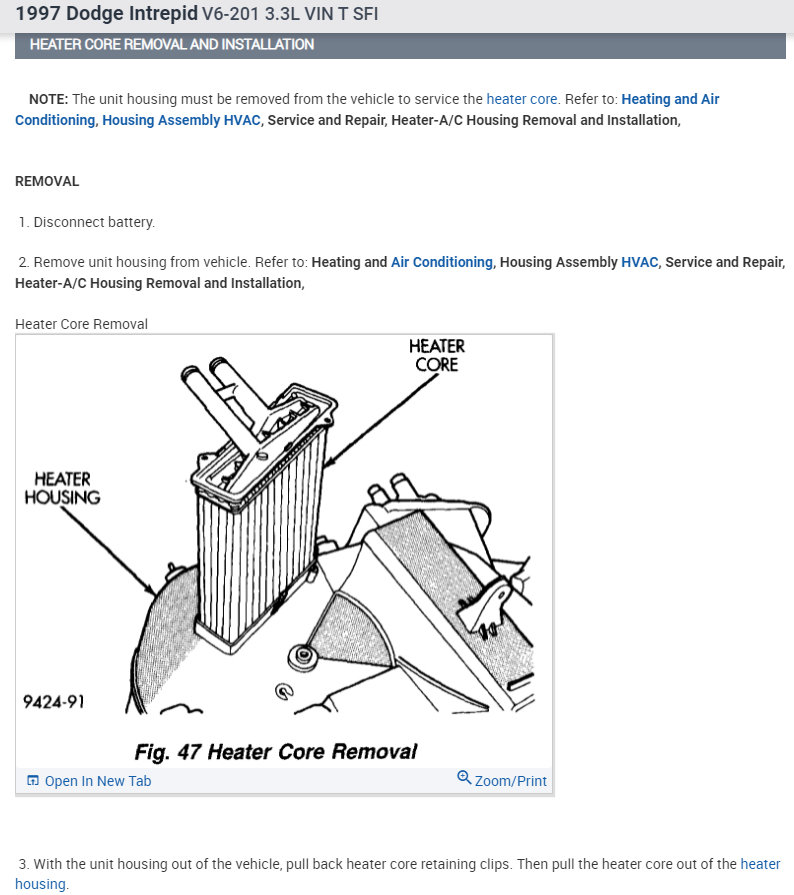 1997 Dodge Intrepid V6-201 3.3L VIN T SFI

HEATER CORE REMOVAL AND INSTALLATION

NOTE: The unit housing must be removed from the vehicle to service the heater core. Refer to: Heating and Air Conditioning, Housing Assembly HVAC, Service and Repair, Heater-A/C Housing Removal and Installation,

REMOVAL

1. Disconnect battery.

2. Remove unit housing from vehicle. Refer to: Heating and Air Conditioning, Housing Assembly HVAC, Service and Repair, Heater-A/C Housing Removal and Installation,

Heater Core Removal

HEATER CORE

HEATER HOUSING

9424-91

Fig. 47 Heater Core Removal

Open In New Tab

Zoom/Print

3. With the unit housing out of the vehicle, pull back heater core retaining clips. Then pull the heater core out of the heater housing.