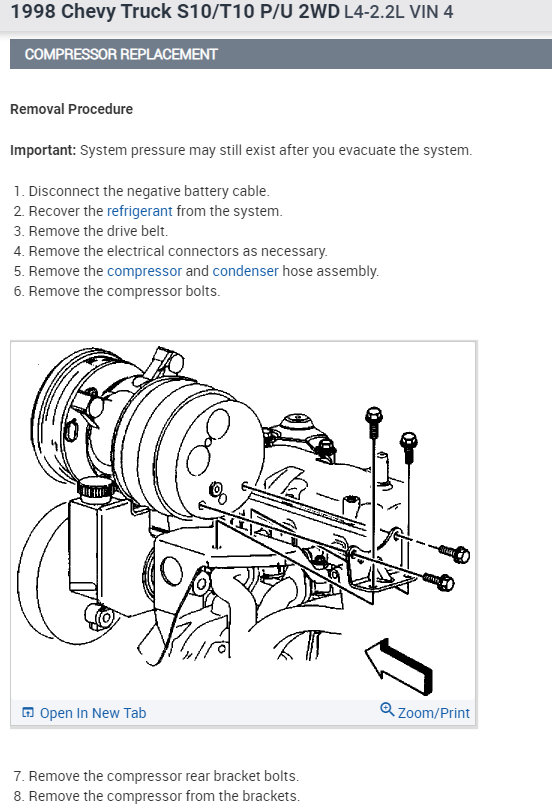 1998 Chevy Truck S10/T10 P/U 2WD L4-2.2L VIN 4

COMPRESSOR REPLACEMENT

Removal Procedure

Important: System pressure may still exist after you evacuate the system.

1. Disconnect the negative battery cable.
2. Recover the refrigerant from the system.
3. Remove the drive belt.
4. Remove the electrical connectors as necessary.
5. Remove the compressor and condenser hose assembly.
6. Remove the compressor bolts.

Open In New Tab

Zoom/Print

7. Remove the compressor rear bracket bolts.
8. Remove the compressor from the brackets.