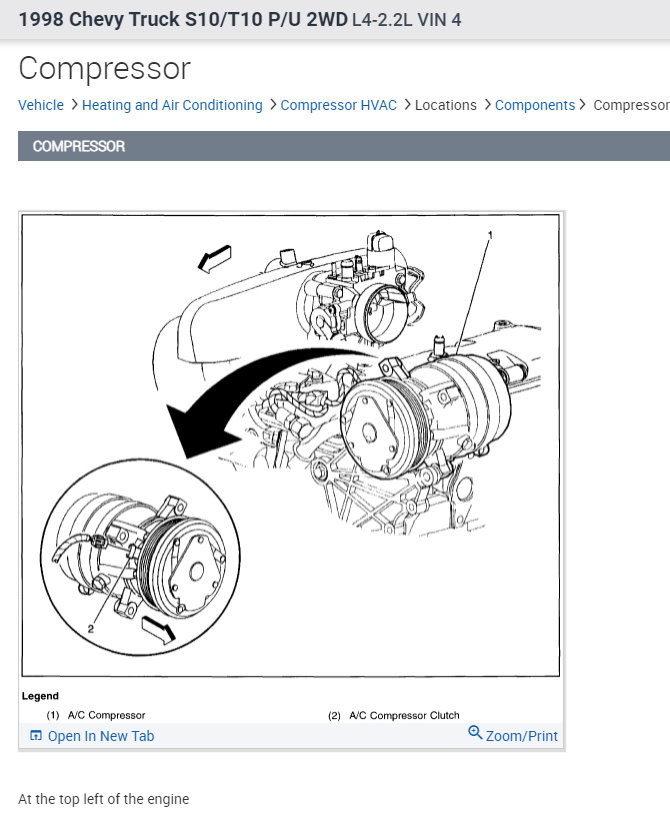 1998 Chevy Truck S10/T10 P/U 2WD L4-2.2L VIN 4

Compressor

Vehicle > Heating and Air Conditioning > Compressor HVAC > Locations > Components > Compressor

COMPRESSOR

1

2

Legend
(1) A/C Compressor
(2) A/C Compressor Clutch

Open In New Tab
Zoom/Print

At the top left of the engine