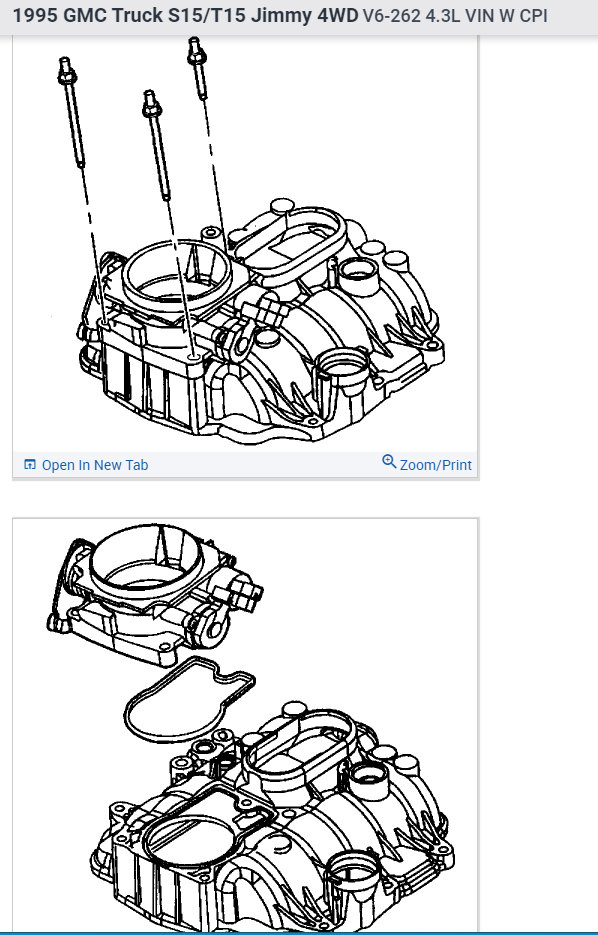 1995 GMC Truck S15/T15 Jimmy 4WD V6-262 4.3L VIN W CPI

Open In New Tab

Zoom/Print