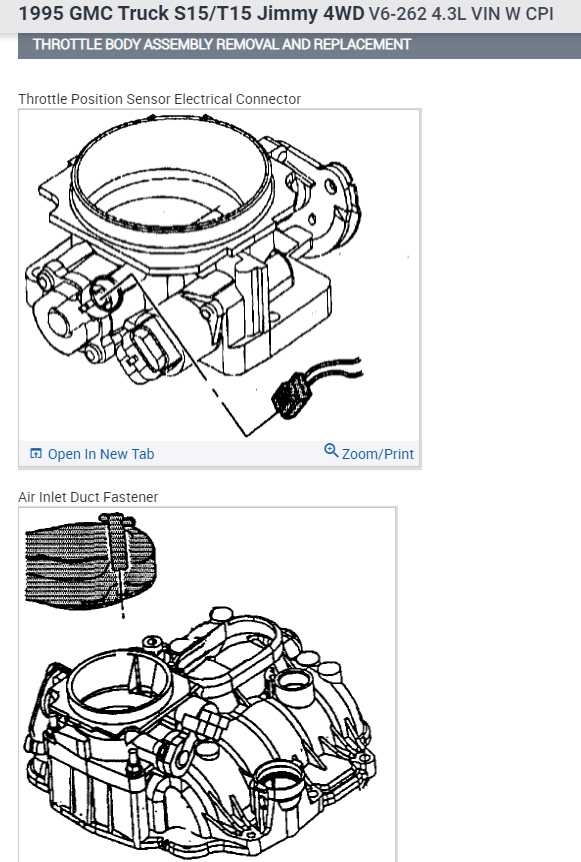 1995 GMC Truck S15/T15 Jimmy 4WD V6-262 4.3L VIN W CPI

THROTTLE BODY ASSEMBLY REMOVAL AND REPLACEMENT

Throttle Position Sensor Electrical Connector

Open In New Tab

Zoom/Print

Air Inlet Duct Fastener