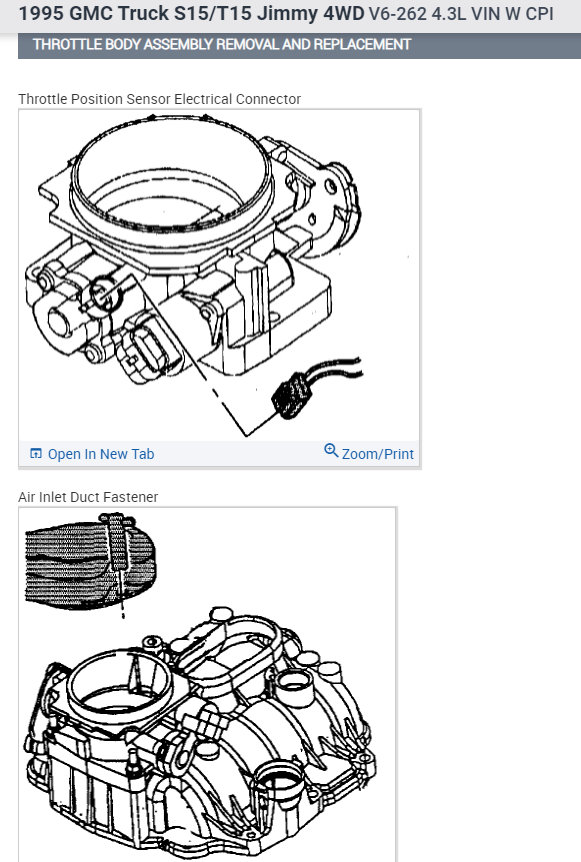 1995 GMC Truck S15/T15 Jimmy 4WD V6-262 4.3L VIN W CPI

THROTTLE BODY ASSEMBLY REMOVAL AND REPLACEMENT

Throttle Position Sensor Electrical Connector

Open In New Tab

Zoom/Print

Air Inlet Duct Fastener