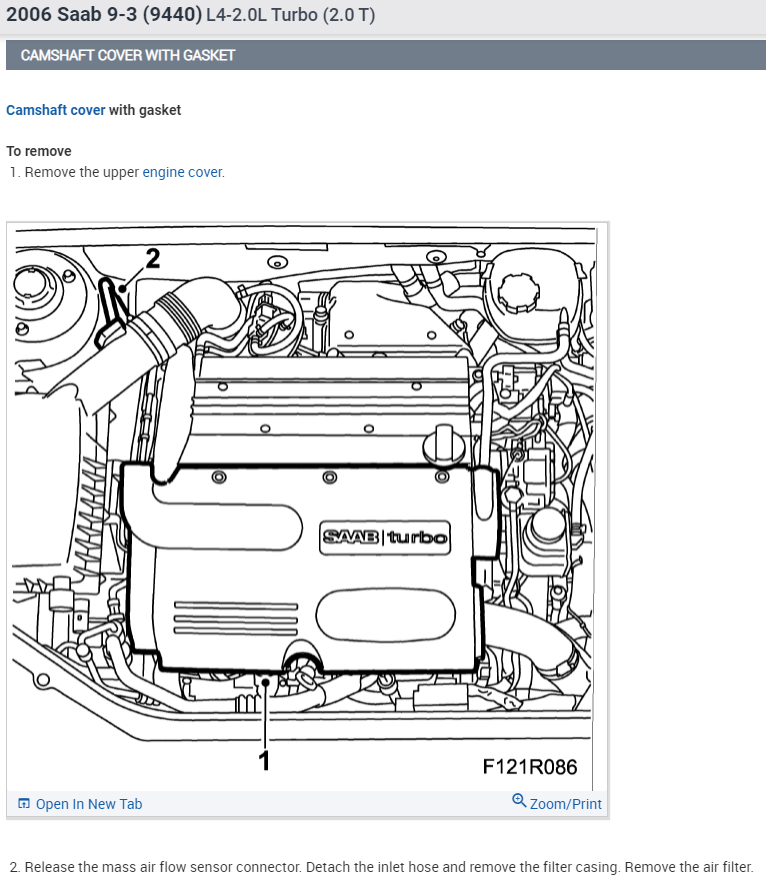 2006 Saab 9-3 (9440) L4-2.0L Turbo (2.0 T)

CAMSHAFT COVER WITH GASKET

Camshaft cover with gasket

To remove
1. Remove the upper engine cover.

2

SAAB turbo

1

F121R086

Open In New Tab

Zoom/Print

2. Release the mass air flow sensor connector. Detach the inlet hose and remove the filter casing. Remove the air filter.