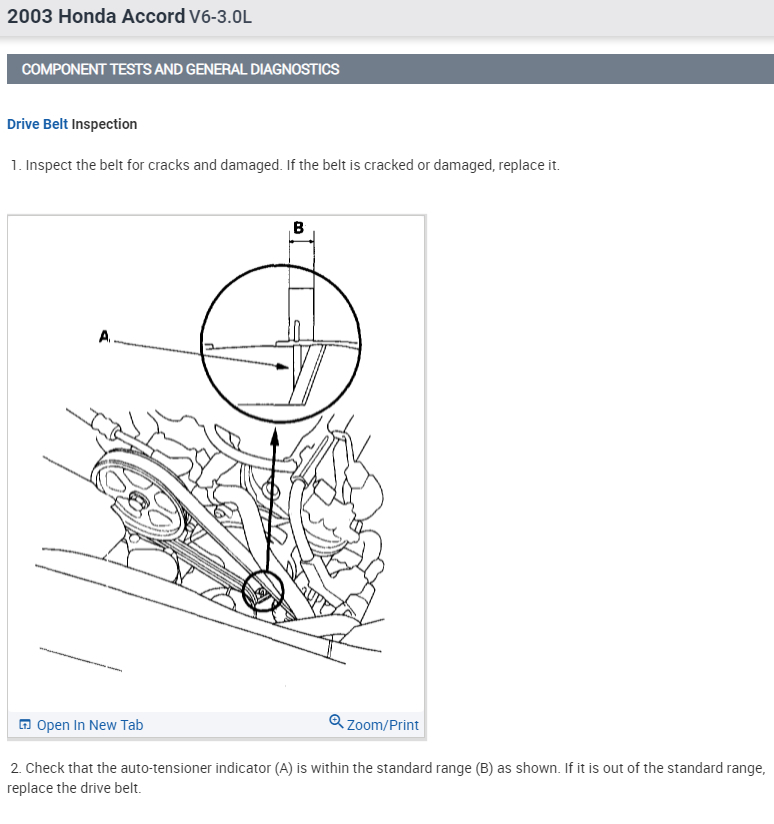 2003 Honda Accord V6-3.0L

COMPONENT TESTS AND GENERAL DIAGNOSTICS

Drive Belt Inspection

1. Inspect the belt for cracks and damaged. If the belt is cracked or damaged, replace it.

B

A

Open In New Tab

Zoom/Print

2. Check that the auto-tensioner indicator (A) is within the standard range (B) as shown. If it is out of the standard range, replace the drive belt.