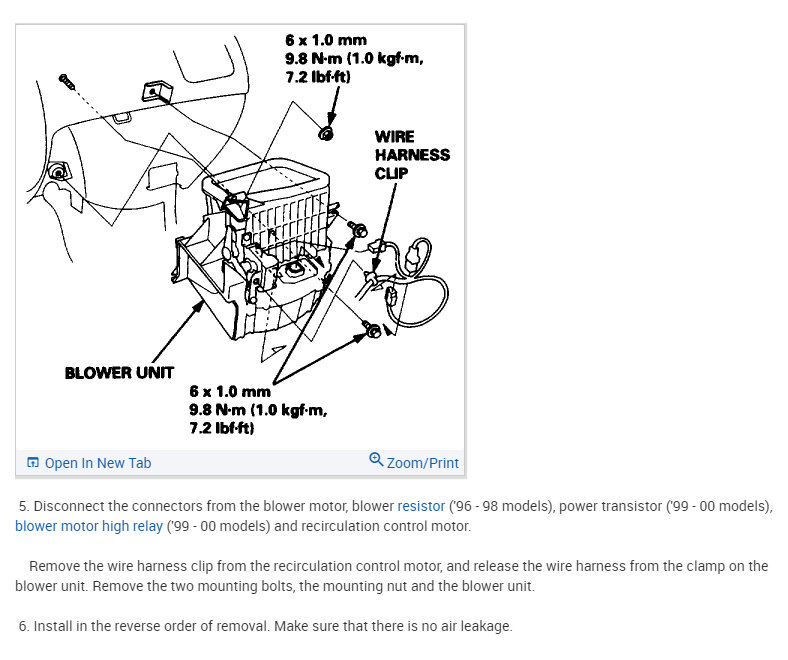 6 x 1.0 mm
9.8 N·m (1.0 kgf·m, 7.2 lbf·ft)

WIRE HARNESS CLIP

BLOWER UNIT

6 x 1.0 mm
9.8 N·m (1.0 kgf·m, 7.2 lbf·ft)

Open In New Tab

Zoom/Print

5. Disconnect the connectors from the blower motor, blower resistor ('96 - 98 models), power transistor ('99 - 00 models), blower motor high relay ('99 - 00 models) and recirculation control motor.

Remove the wire harness clip from the recirculation control motor, and release the wire harness from the clamp on the blower unit. Remove the two mounting bolts, the mounting nut and the blower unit.

6. Install in the reverse order of removal. Make sure that there is no air leakage.