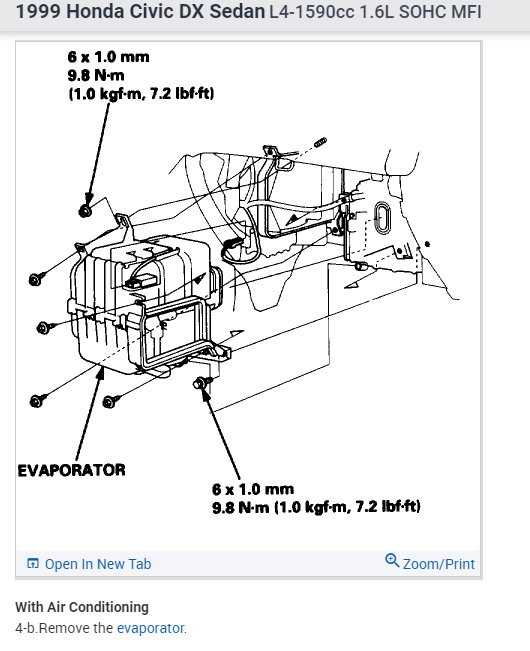 1999 Honda Civic DX Sedan L4-1590cc 1.6L SOHC MFI

6 x 1.0 mm
9.8 N·m
(1.0 kgf·m, 7.2 lbf·ft)

EVAPORATOR

6 x 1.0 mm
9.8 N·m (1.0 kgf·m, 7.2 lbf·ft)

Open In New Tab

Zoom/Print

With Air Conditioning

4-b.Remove the evaporator.