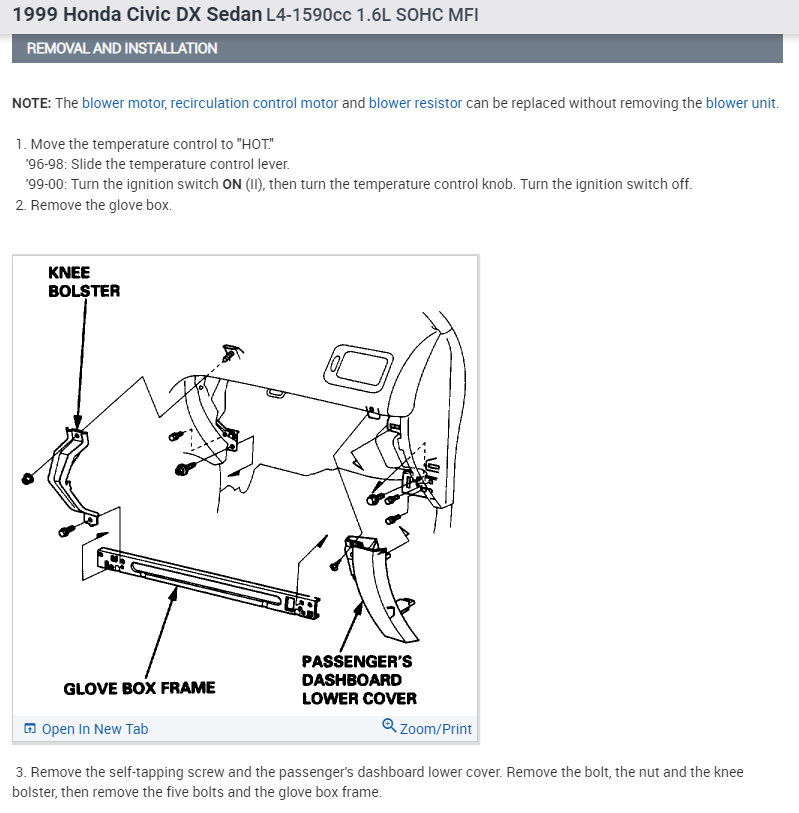 1999 Honda Civic DX Sedan L4-1590cc 1.6L SOHC MFI

REMOVAL AND INSTALLATION

NOTE: The blower motor, recirculation control motor and blower resistor can be replaced without removing the blower unit.

1. Move the temperature control to "HOT."
'96-98: Slide the temperature control lever.
'99-00: Turn the ignition switch ON (II), then turn the temperature control knob. Turn the ignition switch off.
2. Remove the glove box.

KNEE BOLSTER

GLOVE BOX FRAME

PASSENGER'S DASHBOARD LOWER COVER

Open In New Tab

Zoom/Print

3. Remove the self-tapping screw and the passenger's dashboard lower cover. Remove the bolt, the nut and the knee bolster, then remove the five bolts and the glove box frame.