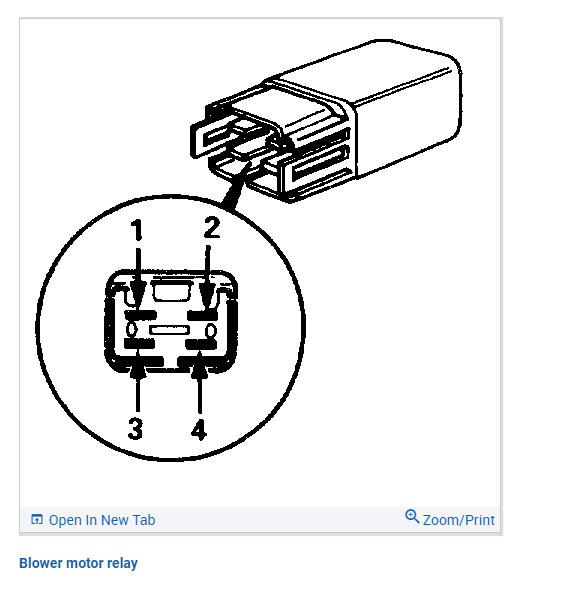 1
2
3
4

Open In New Tab
Zoom/Print

Blower motor relay