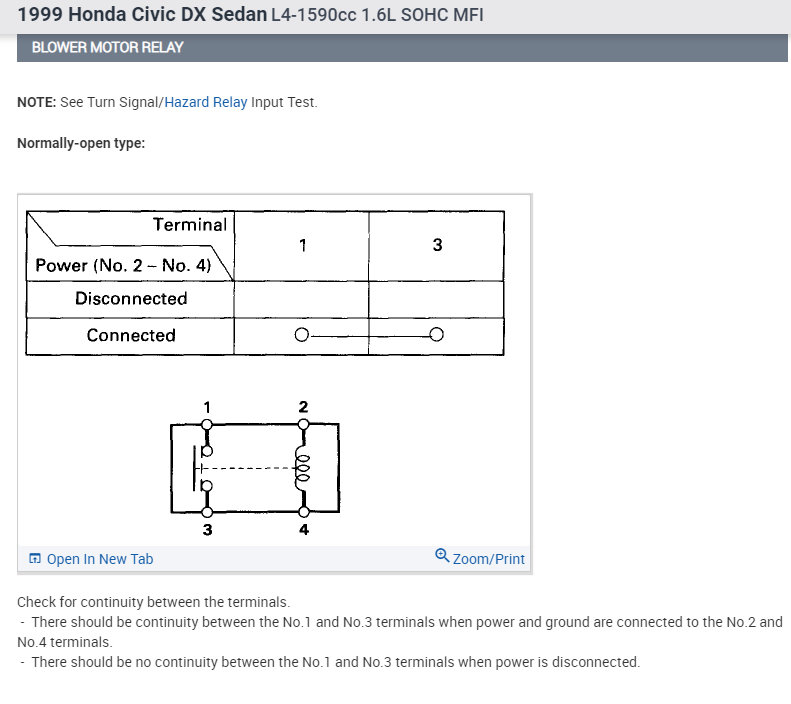 1999 Honda Civic DX Sedan L4-1590cc 1.6L SOHC MFI

BLOWER MOTOR RELAY

NOTE: See Turn Signal/Hazard Relay Input Test.

Normally-open type:

| Terminal / Power (No. 2 – No. 4) | 1 | 3 |
|---|---|---|
| Disconnected | | |
| Connected | ○— | —○ |

1 2
3 4

Open In New Tab
Zoom/Print

Check for continuity between the terminals.
- There should be continuity between the No.1 and No.3 terminals when power and ground are connected to the No.2 and No.4 terminals.
- There should be no continuity between the No.1 and No.3 terminals when power is disconnected.