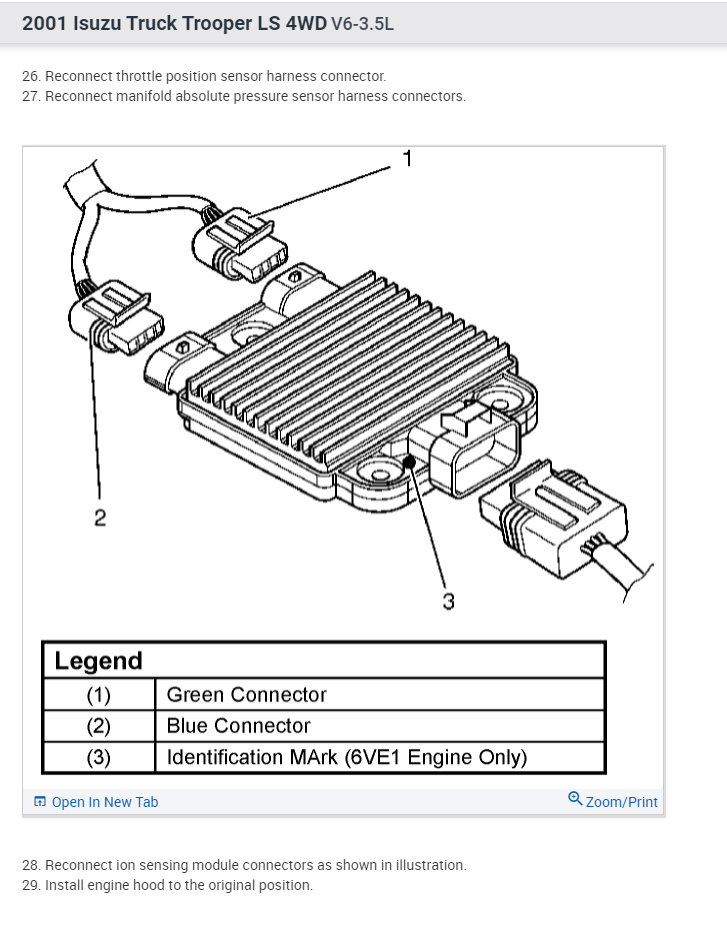 2001 Isuzu Truck Trooper LS 4WD V6-3.5L

26. Reconnect throttle position sensor harness connector.
27. Reconnect manifold absolute pressure sensor harness connectors.

1

2

3

| Legend | |
|---|---|
| (1) | Green Connector |
| (2) | Blue Connector |
| (3) | Identification MArk (6VE1 Engine Only) |

Open In New Tab

Zoom/Print

28. Reconnect ion sensing module connectors as shown in illustration.
29. Install engine hood to the original position.