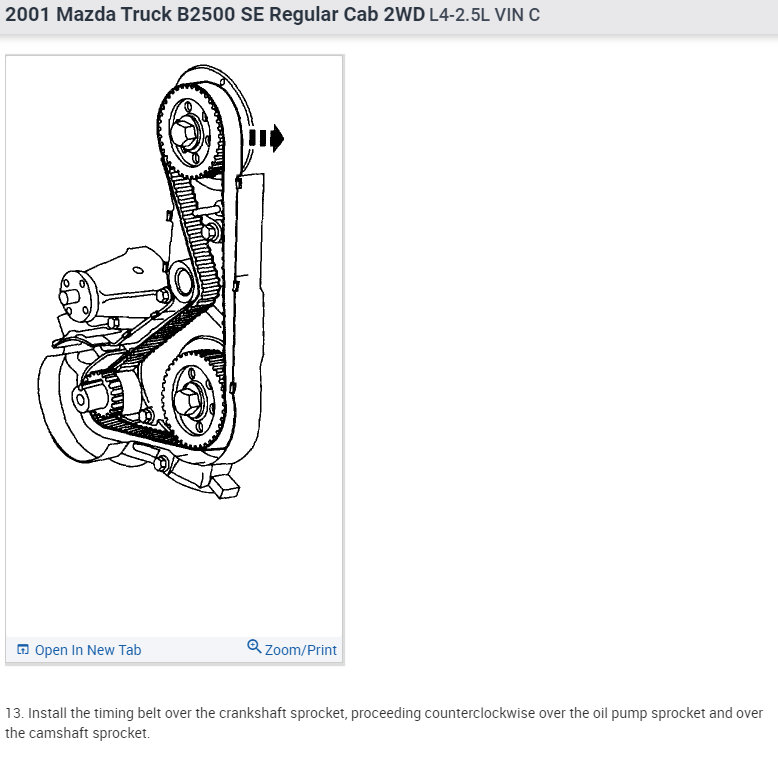 2001 Mazda Truck B2500 SE Regular Cab 2WD L4-2.5L VIN C

Open In New Tab

Zoom/Print

13. Install the timing belt over the crankshaft sprocket, proceeding counterclockwise over the oil pump sprocket and over the camshaft sprocket.