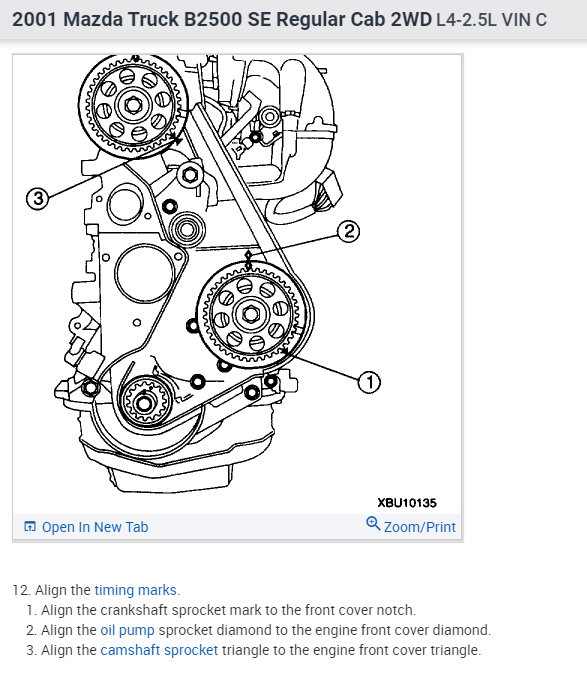 2001 Mazda Truck B2500 SE Regular Cab 2WD L4-2.5L VIN C

3

2

1

XBU10135

Open In New Tab

Zoom/Print

12. Align the timing marks.
1. Align the crankshaft sprocket mark to the front cover notch.
2. Align the oil pump sprocket diamond to the engine front cover diamond.
3. Align the camshaft sprocket triangle to the engine front cover triangle.