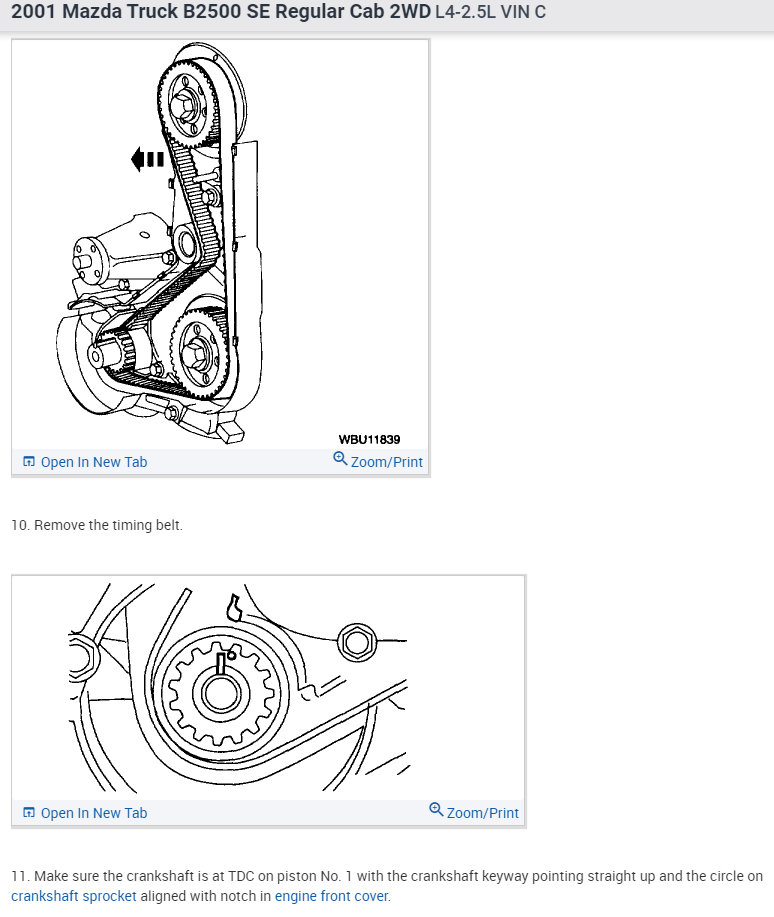 2001 Mazda Truck B2500 SE Regular Cab 2WD L4-2.5L VIN C

WBU11839

Open In New Tab Zoom/Print

10. Remove the timing belt.

Open In New Tab Zoom/Print

11. Make sure the crankshaft is at TDC on piston No. 1 with the crankshaft keyway pointing straight up and the circle on crankshaft sprocket aligned with notch in engine front cover.