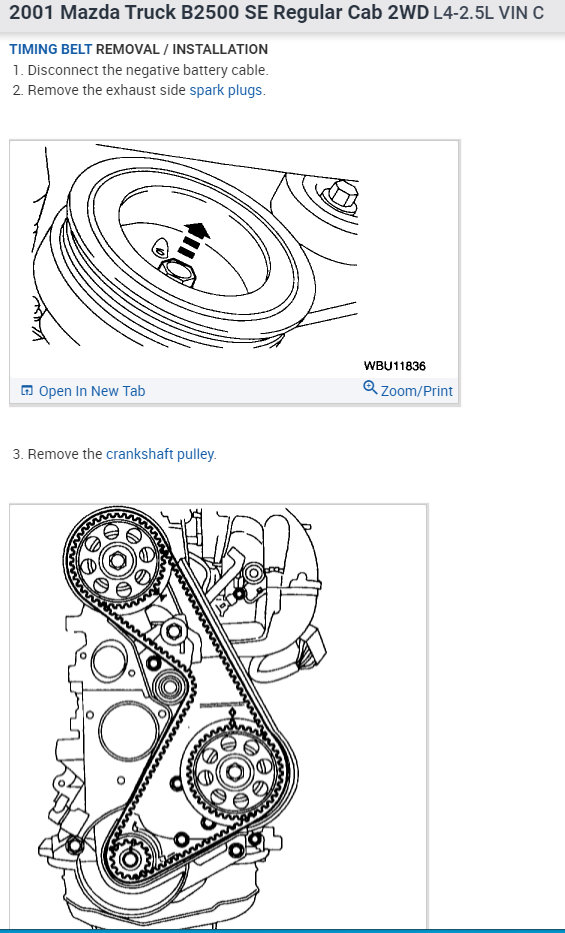 2001 Mazda Truck B2500 SE Regular Cab 2WD L4-2.5L VIN C

TIMING BELT REMOVAL / INSTALLATION

1. Disconnect the negative battery cable.
2. Remove the exhaust side spark plugs.

WBU11836

Open In New Tab

Zoom/Print

3. Remove the crankshaft pulley.