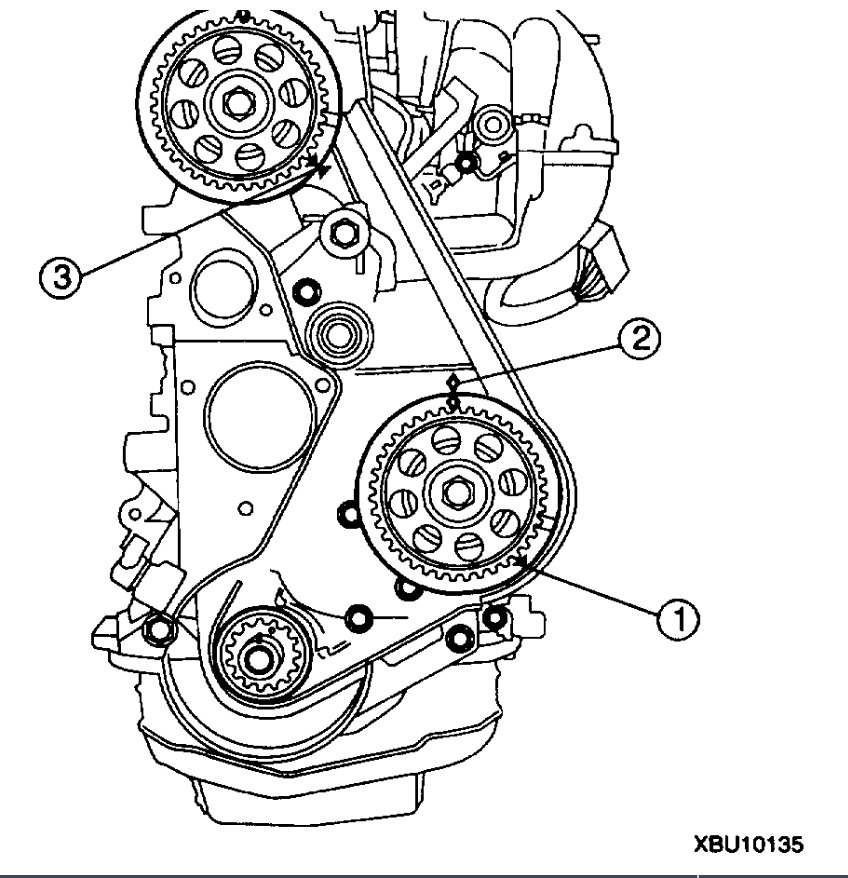 3
2
1
XBU10135