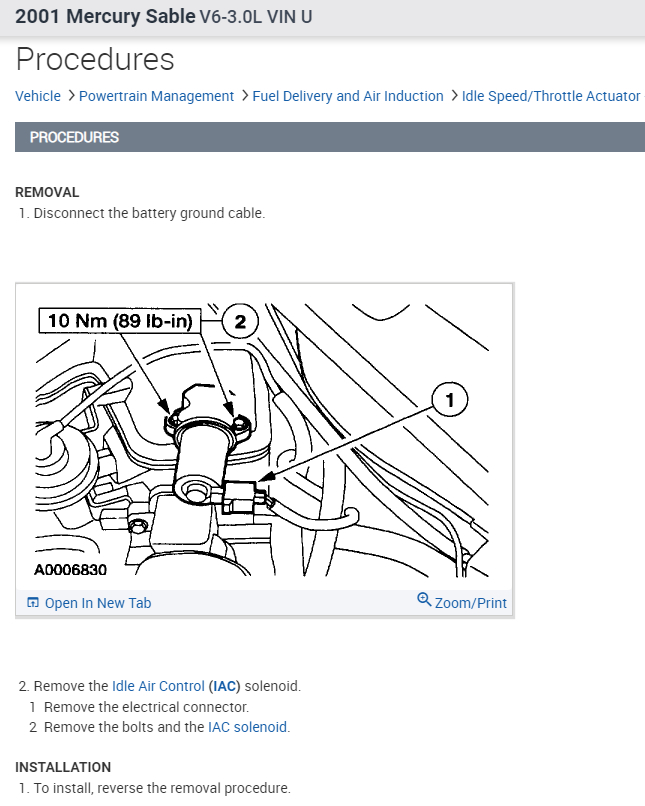 2001 Mercury Sable V6-3.0L VIN U

Procedures

Vehicle > Powertrain Management > Fuel Delivery and Air Induction > Idle Speed/Throttle Actuator

PROCEDURES

REMOVAL
1. Disconnect the battery ground cable.

10 Nm (89 lb-in)
2
1
A0006830

Open In New Tab
Zoom/Print

2. Remove the Idle Air Control (IAC) solenoid.
1 Remove the electrical connector.
2 Remove the bolts and the IAC solenoid.

INSTALLATION
1. To install, reverse the removal procedure.