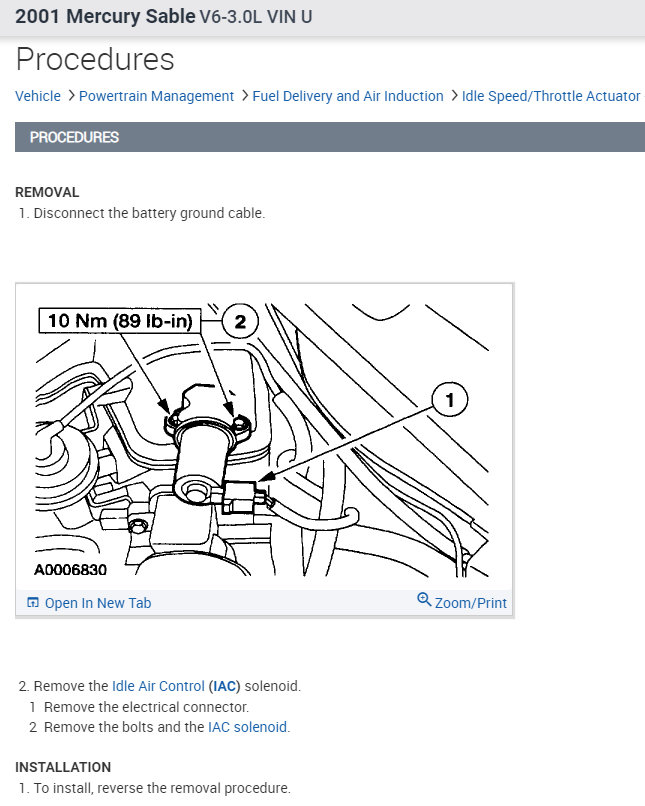 2001 Mercury Sable V6-3.0L VIN U

Procedures

Vehicle > Powertrain Management > Fuel Delivery and Air Induction > Idle Speed/Throttle Actuator

PROCEDURES

REMOVAL
1. Disconnect the battery ground cable.

10 Nm (89 lb-in)
2
1
A0006830

Open In New Tab
Zoom/Print

2. Remove the Idle Air Control (IAC) solenoid.
1 Remove the electrical connector.
2 Remove the bolts and the IAC solenoid.

INSTALLATION
1. To install, reverse the removal procedure.