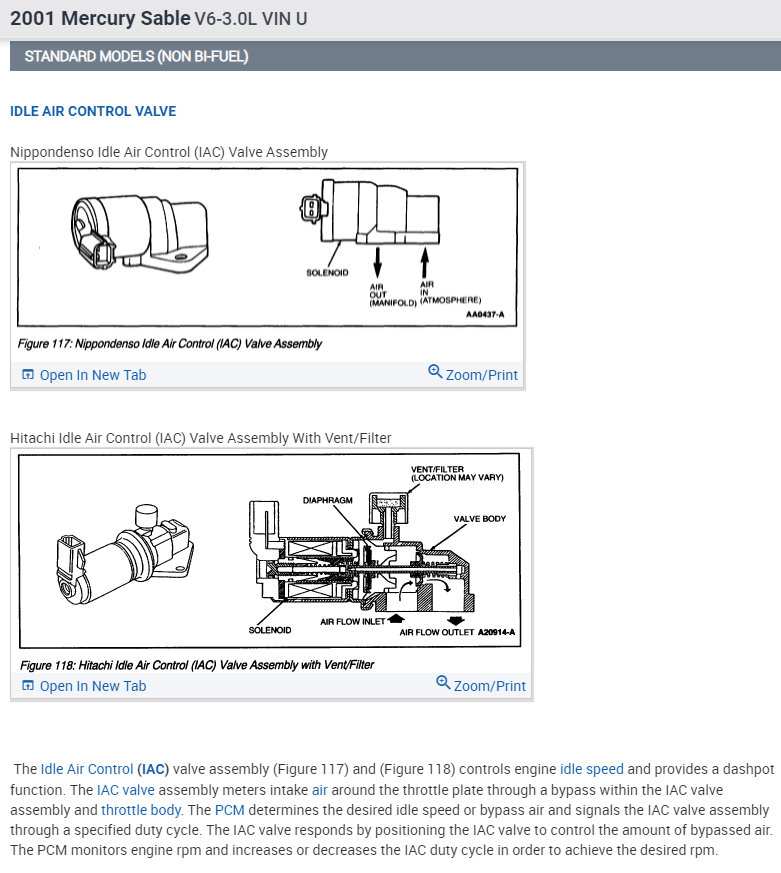 2001 Mercury Sable V6-3.0L VIN U

STANDARD MODELS (NON BI-FUEL)

IDLE AIR CONTROL VALVE

Nippondenso Idle Air Control (IAC) Valve Assembly

SOLENOID

AIR OUT (MANIFOLD)

AIR IN (ATMOSPHERE)

AA0437-A

Figure 117: Nippondenso Idle Air Control (IAC) Valve Assembly

Open In New Tab

Zoom/Print

Hitachi Idle Air Control (IAC) Valve Assembly With Vent/Filter

VENT/FILTER (LOCATION MAY VARY)

DIAPHRAGM

VALVE BODY

SOLENOID

AIR FLOW INLET

AIR FLOW OUTLET A20914-A

Figure 118: Hitachi Idle Air Control (IAC) Valve Assembly with Vent/Filter

Open In New Tab

Zoom/Print

The Idle Air Control (IAC) valve assembly (Figure 117) and (Figure 118) controls engine idle speed and provides a dashpot function. The IAC valve assembly meters intake air around the throttle plate through a bypass within the IAC valve assembly and throttle body. The PCM determines the desired idle speed or bypass air and signals the IAC valve assembly through a specified duty cycle. The IAC valve responds by positioning the IAC valve to control the amount of bypassed air. The PCM monitors engine rpm and increases or decreases the IAC duty cycle in order to achieve the desired rpm.