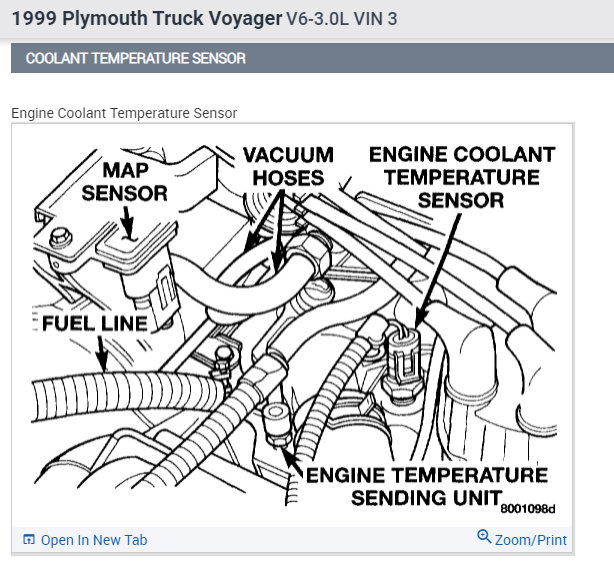 1999 Plymouth Truck Voyager V6-3.0L VIN 3

COOLANT TEMPERATURE SENSOR

Engine Coolant Temperature Sensor

MAP SENSOR

VACUUM HOSES

ENGINE COOLANT TEMPERATURE SENSOR

FUEL LINE

ENGINE TEMPERATURE SENDING UNIT

8001098d

Open In New Tab

Zoom/Print