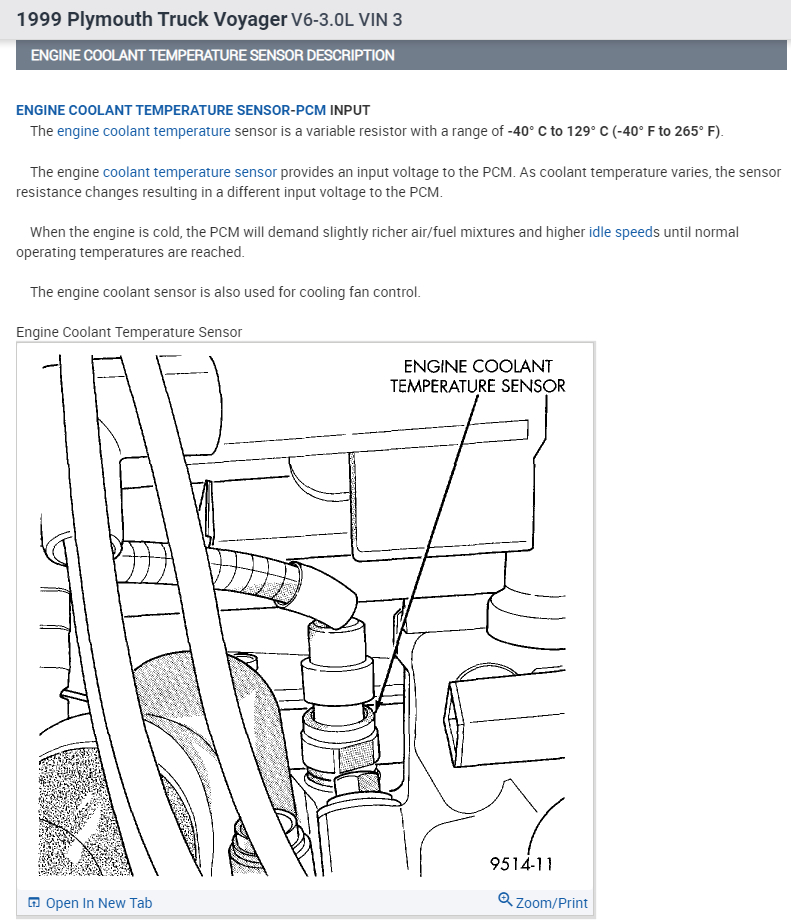 1999 Plymouth Truck Voyager V6-3.0L VIN 3

ENGINE COOLANT TEMPERATURE SENSOR DESCRIPTION

ENGINE COOLANT TEMPERATURE SENSOR-PCM INPUT
The engine coolant temperature sensor is a variable resistor with a range of -40° C to 129° C (-40° F to 265° F).

The engine coolant temperature sensor provides an input voltage to the PCM. As coolant temperature varies, the sensor resistance changes resulting in a different input voltage to the PCM.

When the engine is cold, the PCM will demand slightly richer air/fuel mixtures and higher idle speeds until normal operating temperatures are reached.

The engine coolant sensor is also used for cooling fan control.

Engine Coolant Temperature Sensor

ENGINE COOLANT TEMPERATURE SENSOR

9514-11

Open In New Tab

Zoom/Print