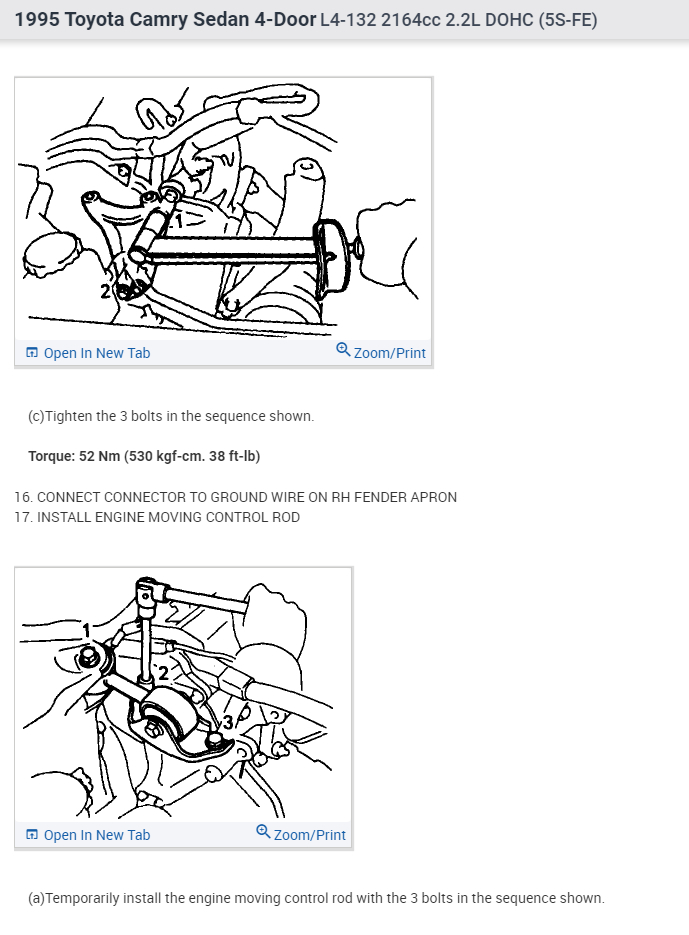 1995 Toyota Camry Sedan 4-Door L4-132 2164cc 2.2L DOHC (5S-FE)

1

2

Open In New Tab

Zoom/Print

(c)Tighten the 3 bolts in the sequence shown.

Torque: 52 Nm (530 kgf-cm. 38 ft-lb)

16. CONNECT CONNECTOR TO GROUND WIRE ON RH FENDER APRON
17. INSTALL ENGINE MOVING CONTROL ROD

1

2

3

Open In New Tab

Zoom/Print

(a)Temporarily install the engine moving control rod with the 3 bolts in the sequence shown.