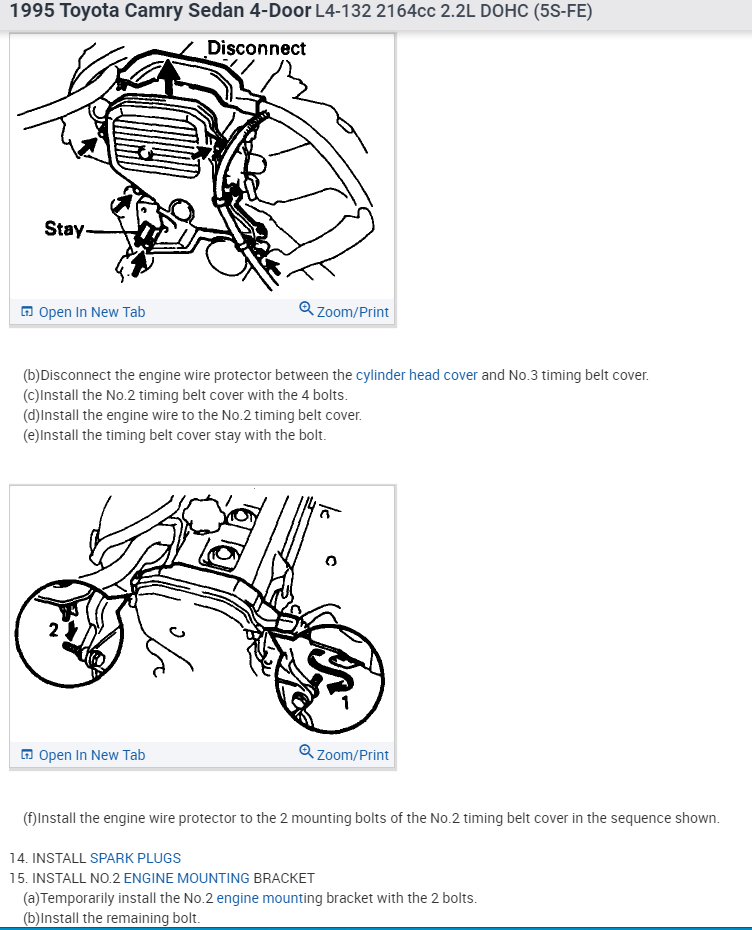 1995 Toyota Camry Sedan 4-Door L4-132 2164cc 2.2L DOHC (5S-FE)

Disconnect

Stay

Open In New Tab
Zoom/Print

(b)Disconnect the engine wire protector between the cylinder head cover and No.3 timing belt cover.
(c)Install the No.2 timing belt cover with the 4 bolts.
(d)Install the engine wire to the No.2 timing belt cover.
(e)Install the timing belt cover stay with the bolt.

2

1

Open In New Tab
Zoom/Print

(f)Install the engine wire protector to the 2 mounting bolts of the No.2 timing belt cover in the sequence shown.

14. INSTALL SPARK PLUGS
15. INSTALL NO.2 ENGINE MOUNTING BRACKET
(a)Temporarily install the No.2 engine mounting bracket with the 2 bolts.
(b)Install the remaining bolt.