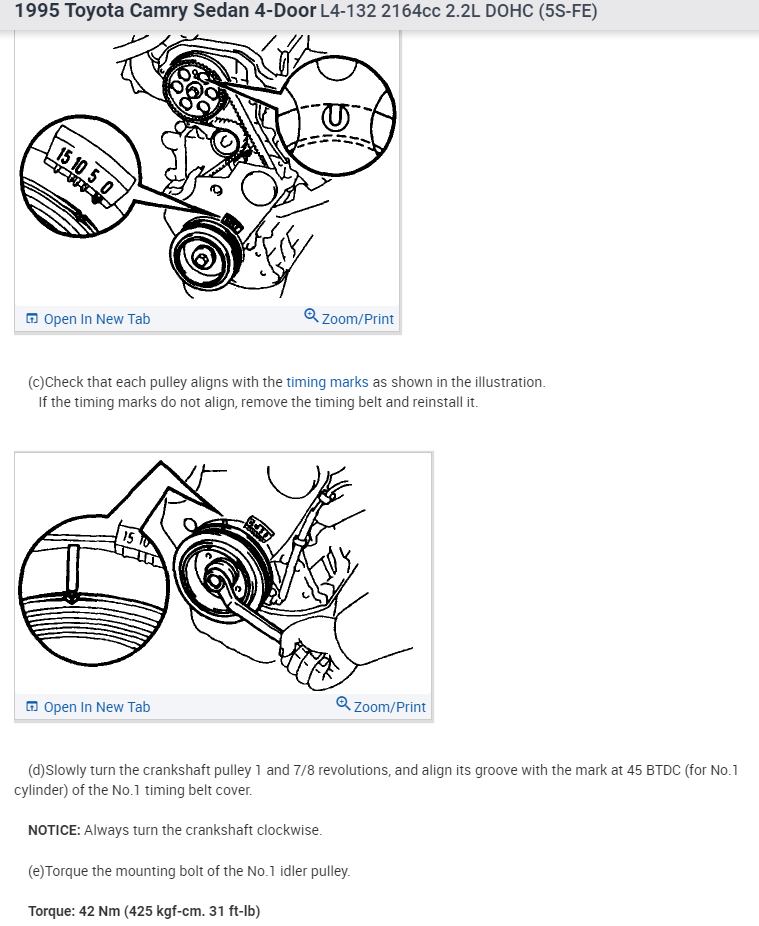 1995 Toyota Camry Sedan 4-Door L4-132 2164cc 2.2L DOHC (5S-FE)

15 10 5 0

Open In New Tab Zoom/Print

(c)Check that each pulley aligns with the timing marks as shown in the illustration. If the timing marks do not align, remove the timing belt and reinstall it.

15 10

Open In New Tab Zoom/Print

(d)Slowly turn the crankshaft pulley 1 and 7/8 revolutions, and align its groove with the mark at 45 BTDC (for No.1 cylinder) of the No.1 timing belt cover.

NOTICE: Always turn the crankshaft clockwise.

(e)Torque the mounting bolt of the No.1 idler pulley.

Torque: 42 Nm (425 kgf-cm. 31 ft-lb)